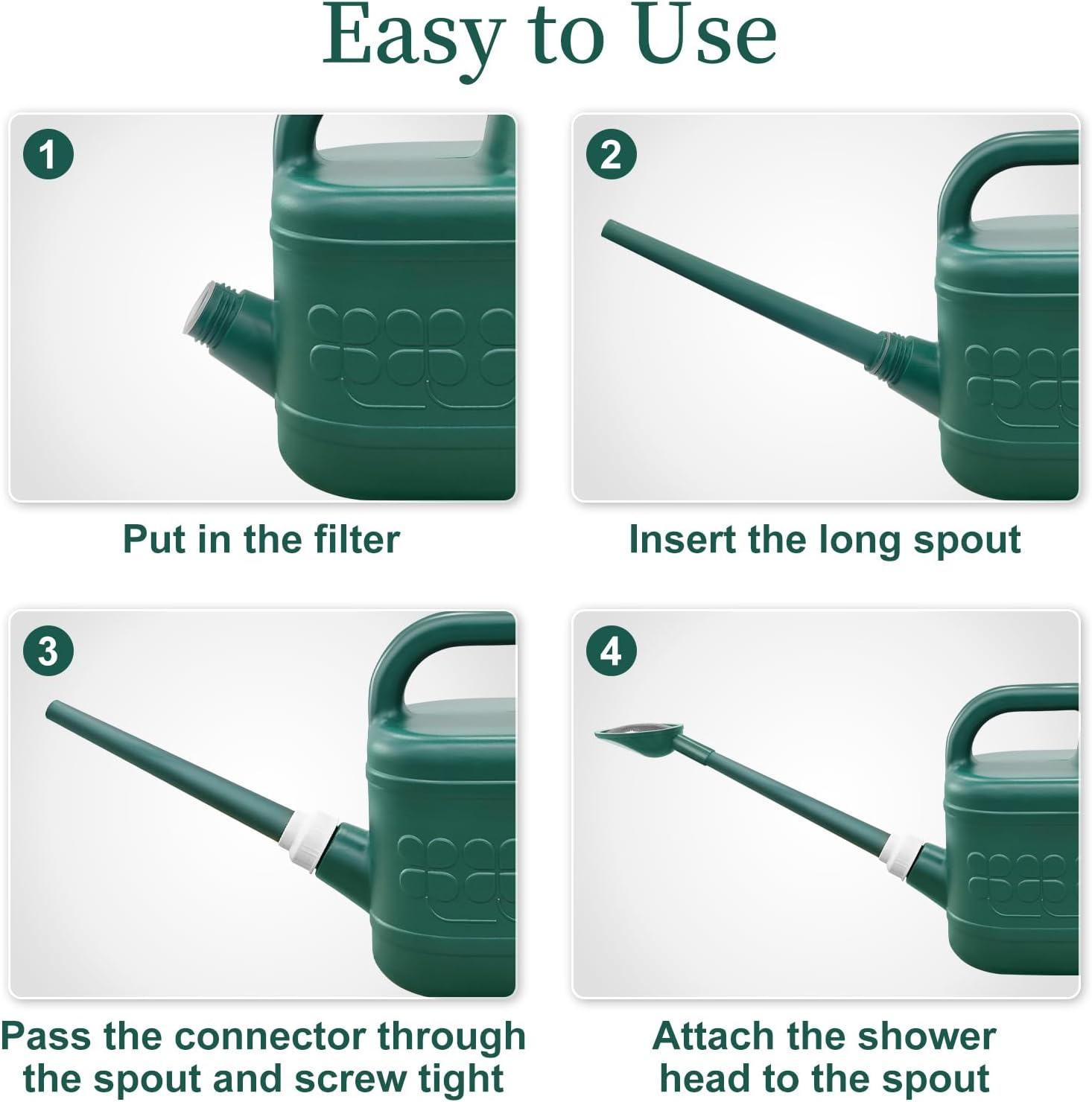 Easy to Use

1

Put in the filter

2

Insert the long spout

3

Pass the connector through the spout and screw tight

4

Attach the shower head to the spout