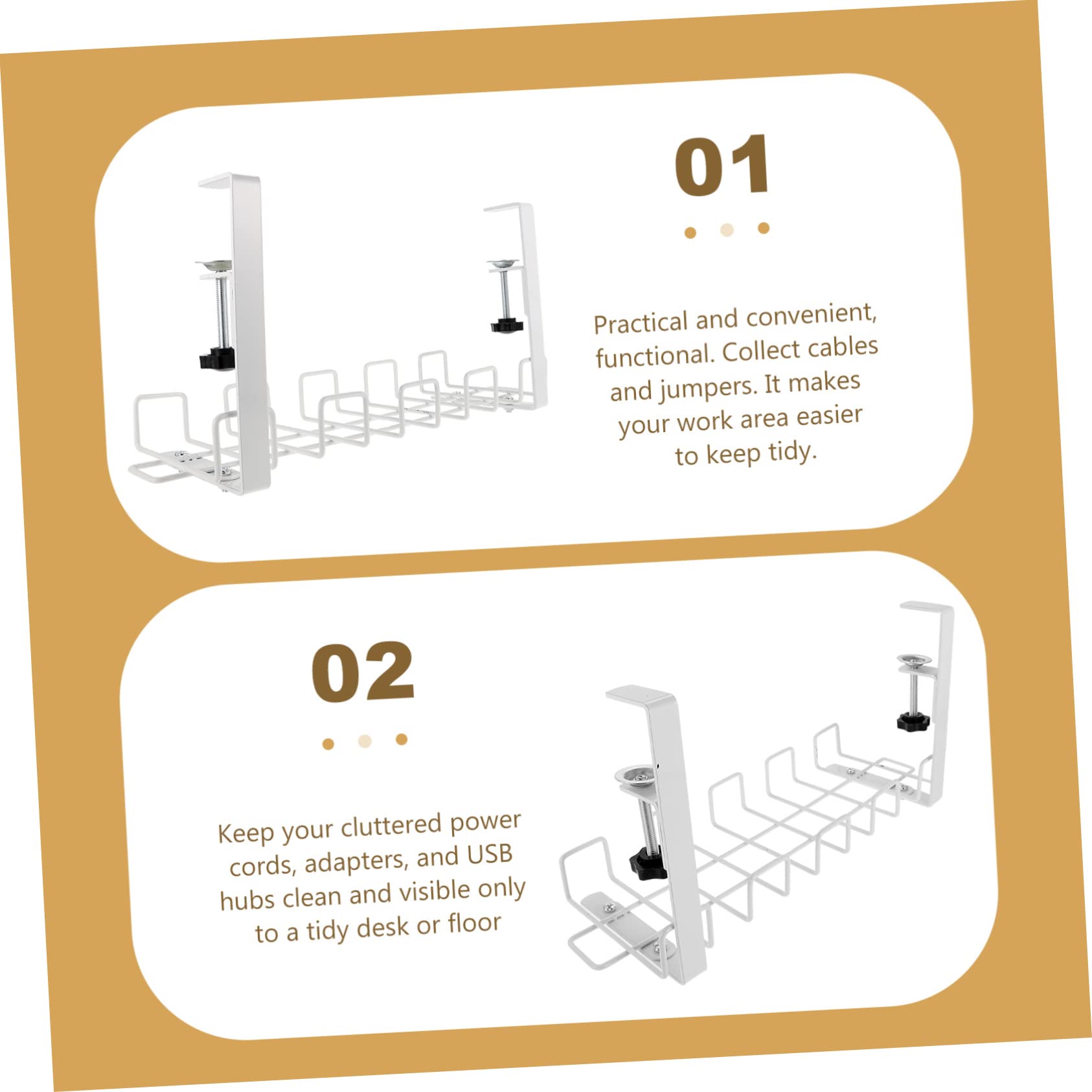 01

Practical and convenient, functional. Collect cables and jumpers. It makes your work area easier to keep tidy.

02

Keep your cluttered power cords, adapters, and USB hubs clean and visible only to a tidy desk or floor