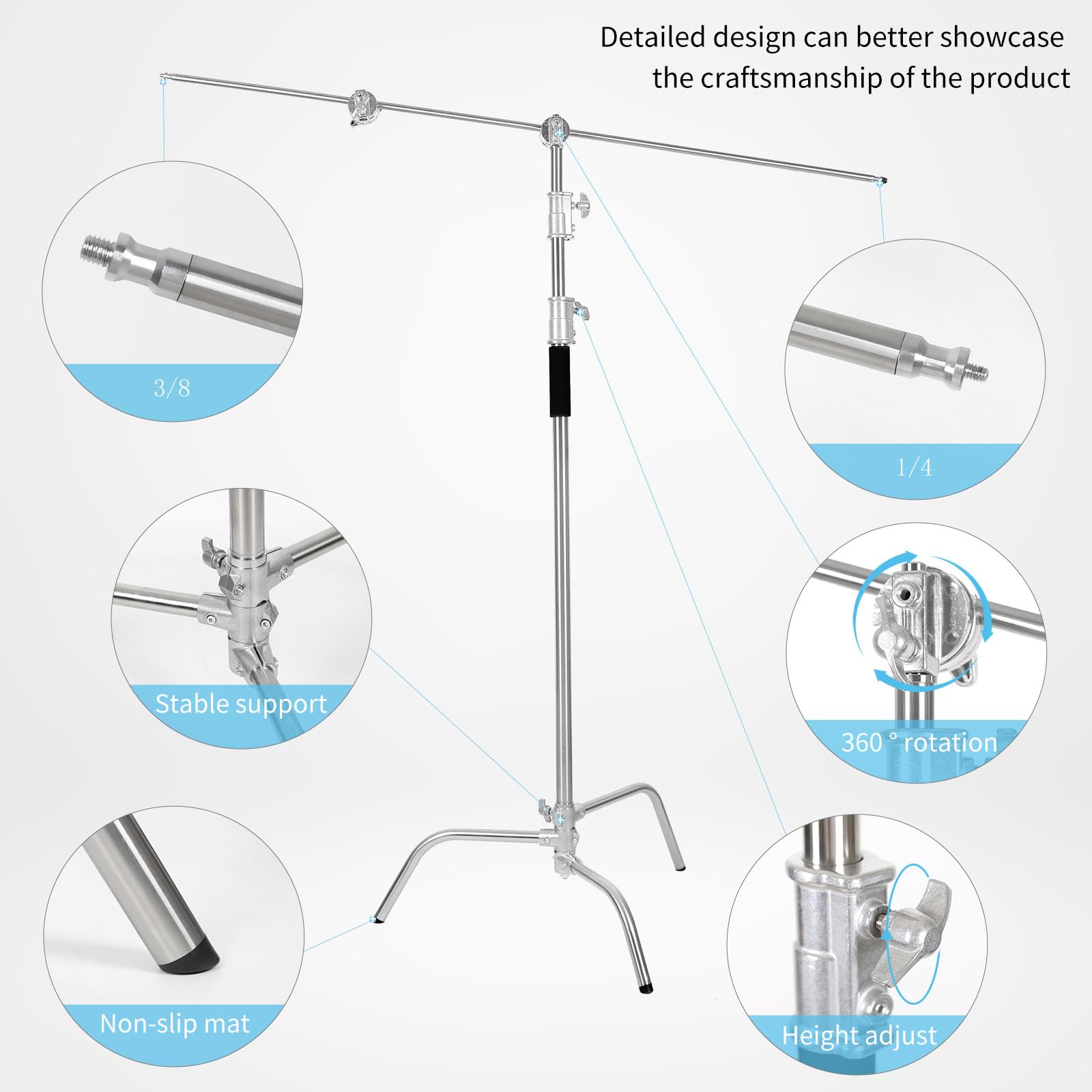 Detailed design can better showcase the craftsmanship of the product

3/8

1/4

Stable support

360 ° rotation

Non-slip mat

Height adjust