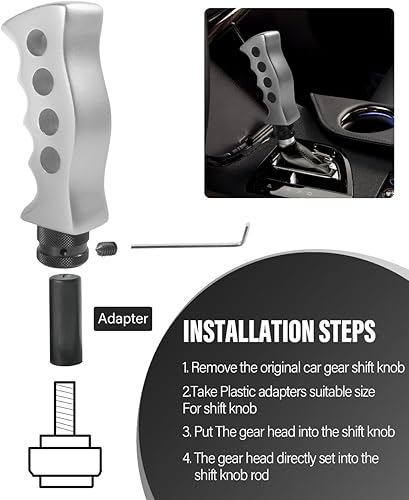 Adapter

INSTALLATION STEPS

1. Remove the original car gear shift knob

2.Take Plastic adapters suitable size For shift knob

3. Put The gear head into the shift knob

4. The gear head directly set into the shift knob rod