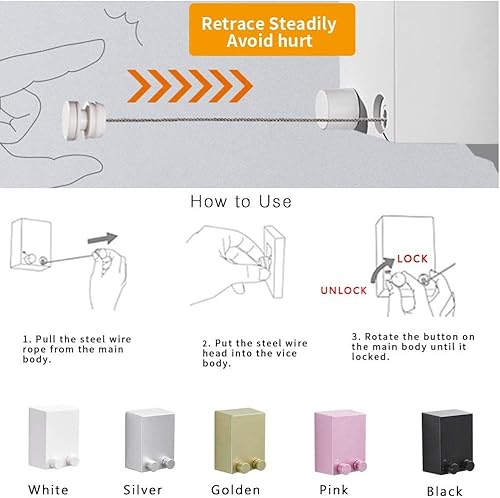 Retrace Steadily
Avoid hurt

How to Use

LOCK
UNLOCK

1. Pull the steel wire rope from the main body.

2. Put the steel wire head into the vice body.

3. Rotate the button on the main body until it locked.

White
Silver
Golden
Pink
Black