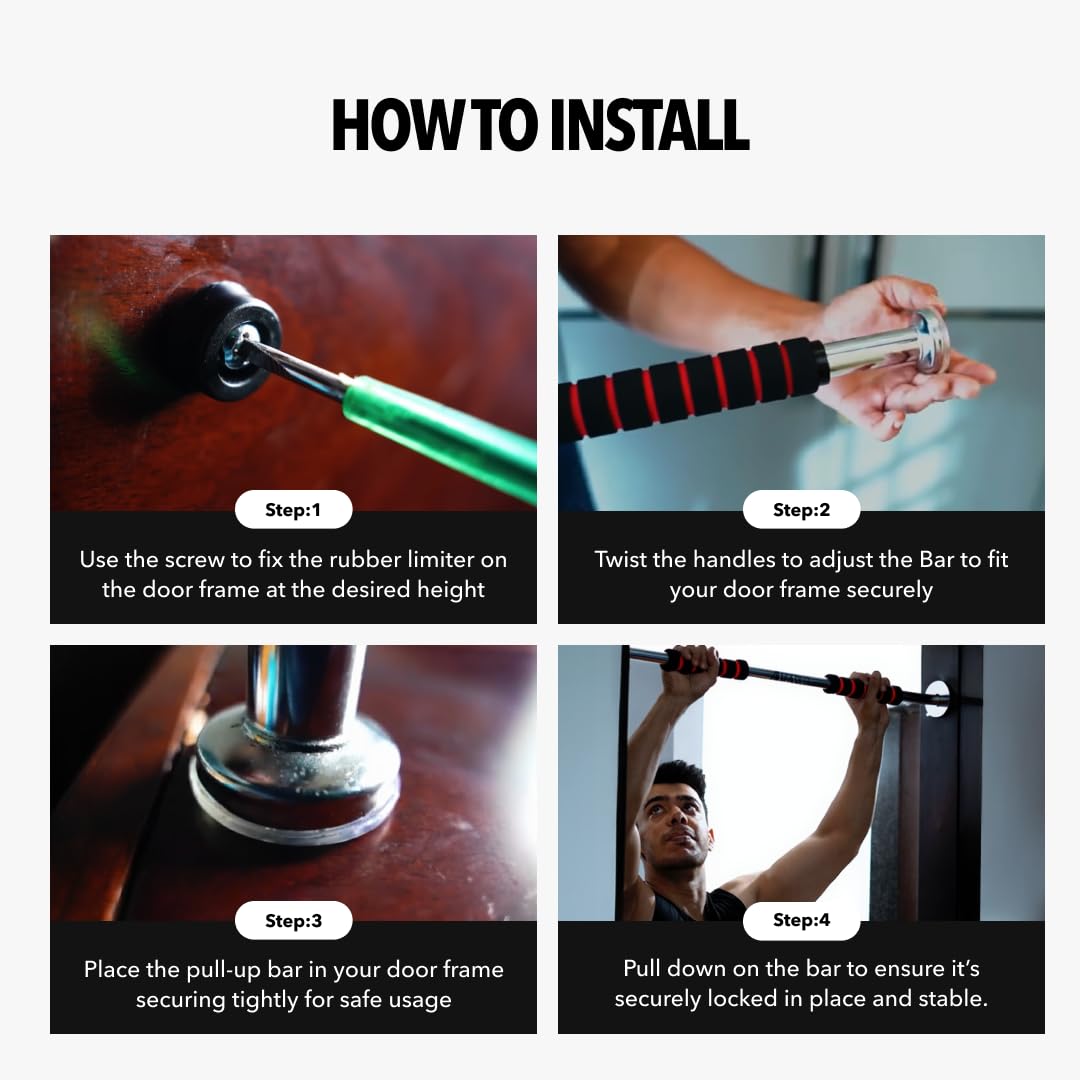 HOW TO INSTALL

Step:1

Use the screw to fix the rubber limiter on the door frame at the desired height

Step:2

Twist the handles to adjust the Bar to fit your door frame securely

Step:3

Place the pull-up bar in your door frame securing tightly for safe usage

Step:4

Pull down on the bar to ensure it's securely locked in place and stable.