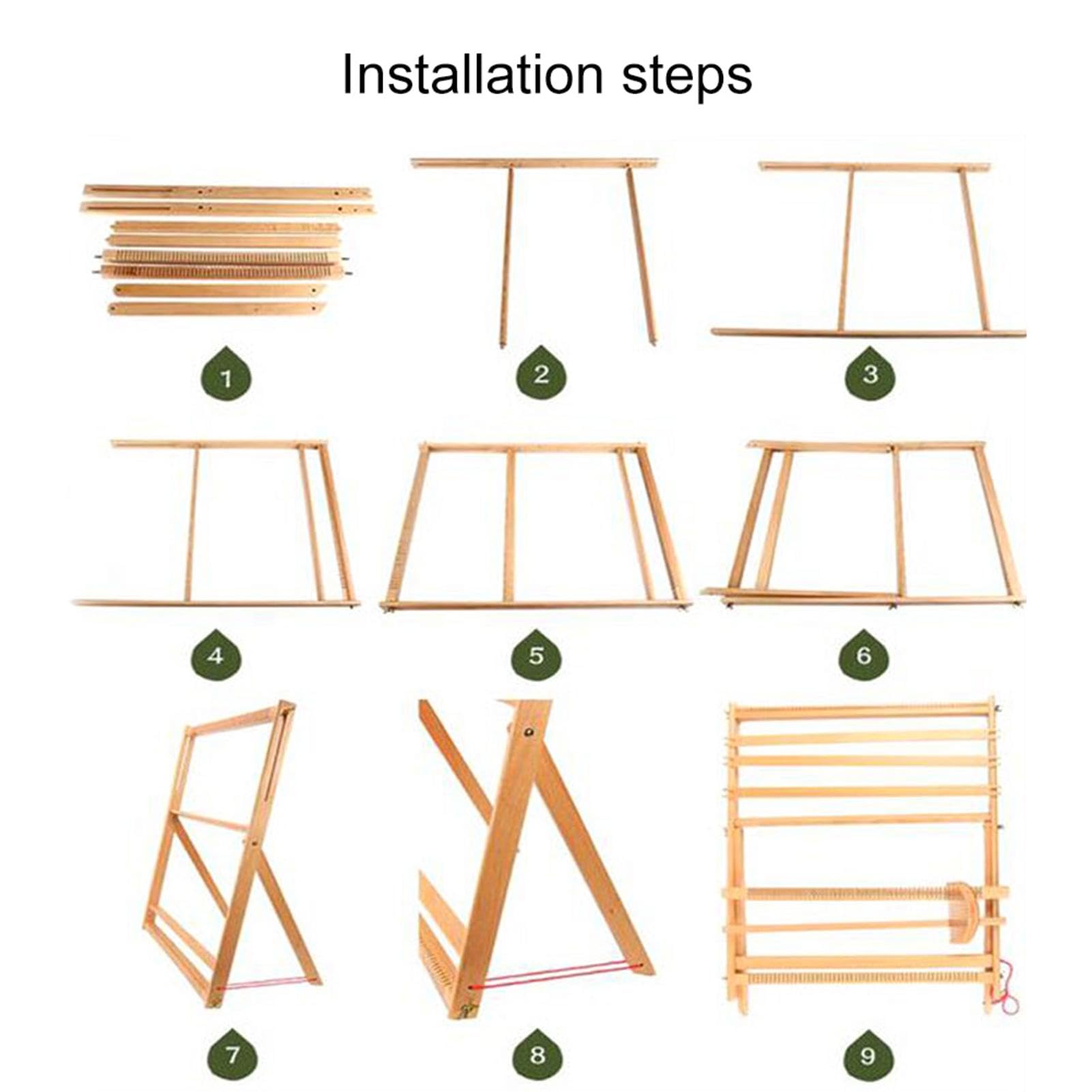 Installation steps

1

2

3

4

5

6

7

8

9