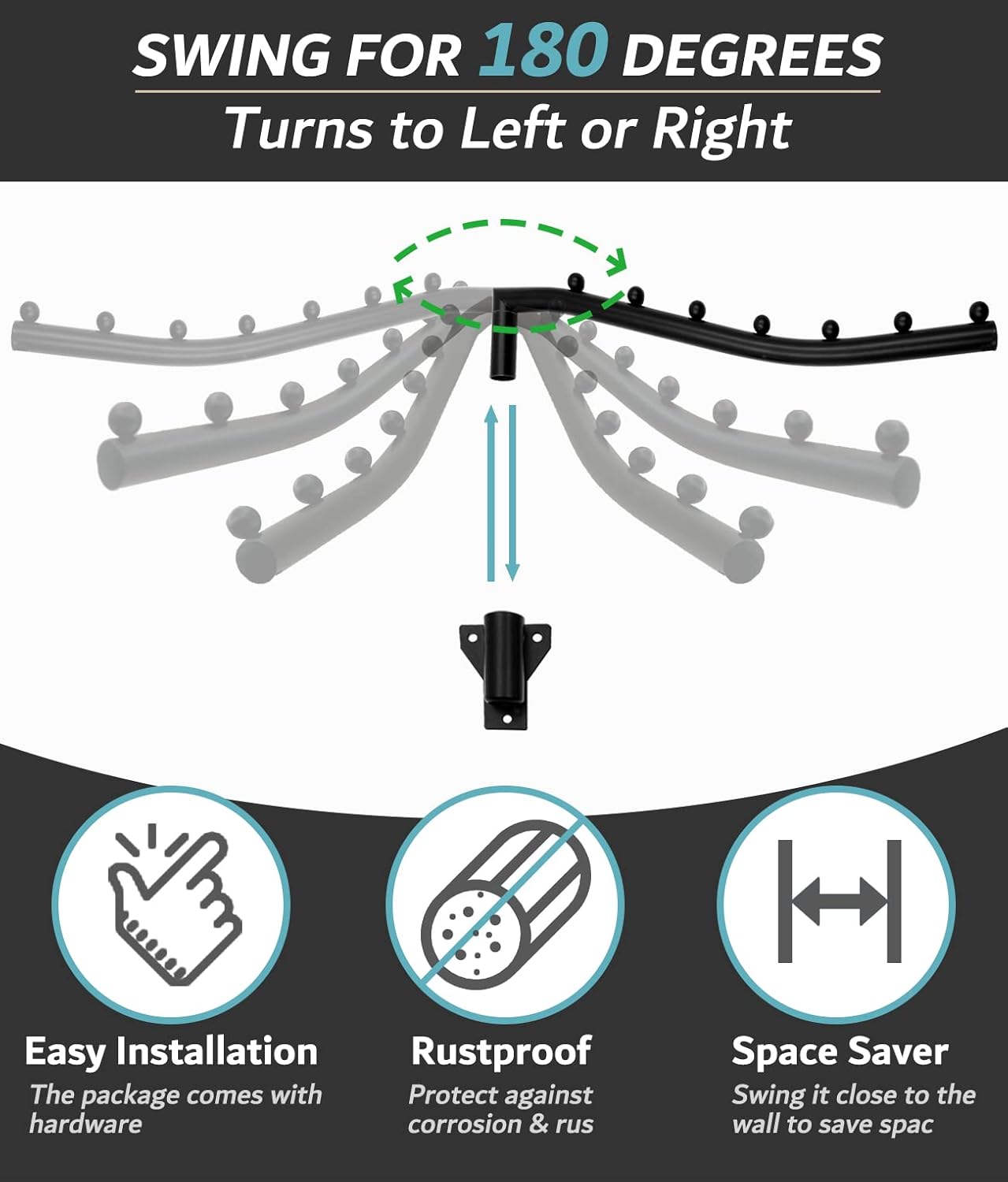 SWING FOR 180 DEGREES
Turns to Left or Right

Easy Installation
The package comes with hardware

Rustproof
Protect against corrosion & rus

Space Saver
Swing it close to the wall to save spac