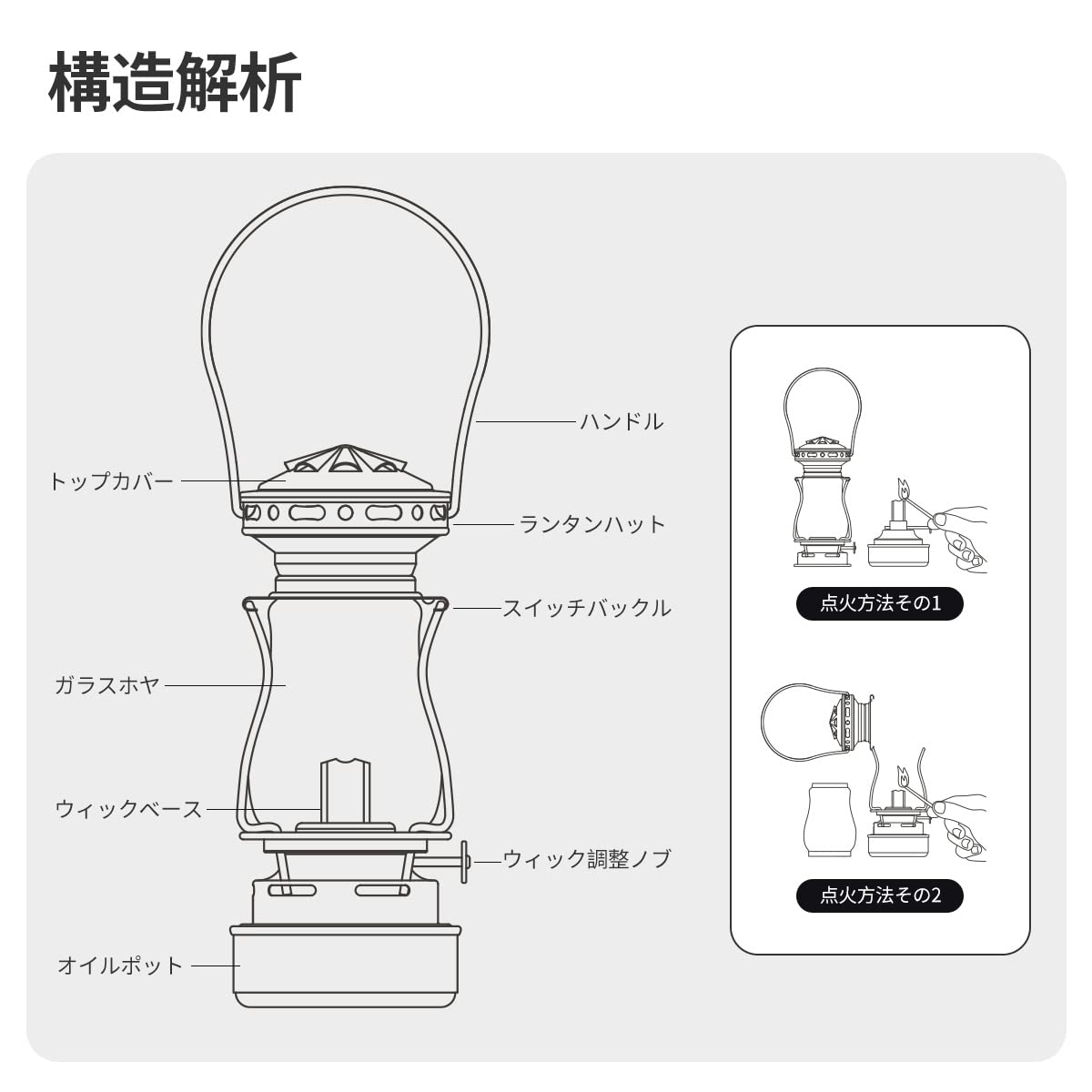 構造解析

ハンドル

トップカバー

ランタンハット

スイッチバックル

ガラスホヤ

ウィックベース

ウィック調整ノブ

オイルポット

点火方法その1

点火方法その2