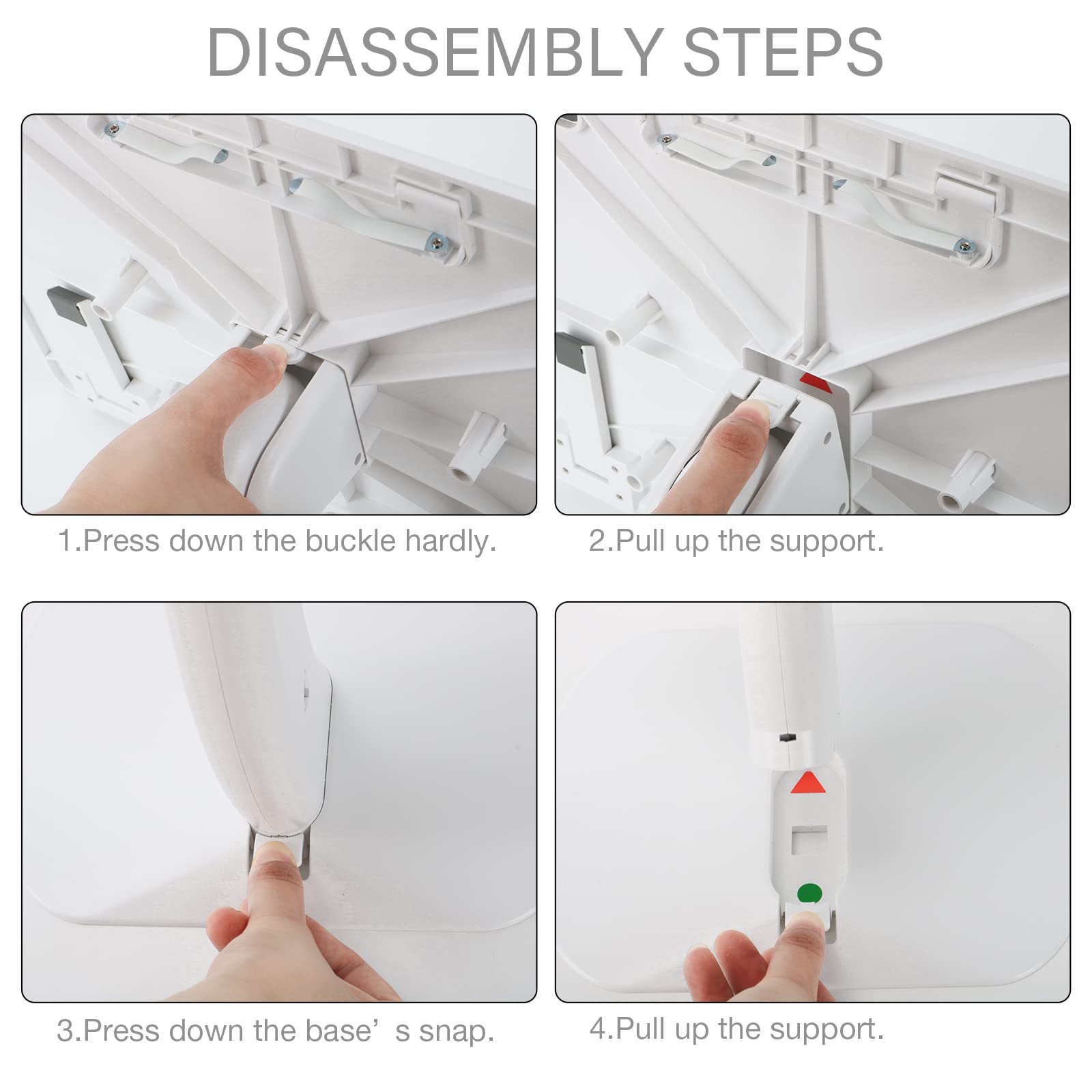 DISASSEMBLY STEPS

1.Press down the buckle hardly.

2.Pull up the support.

3.Press down the base’s snap.

4.Pull up the support.