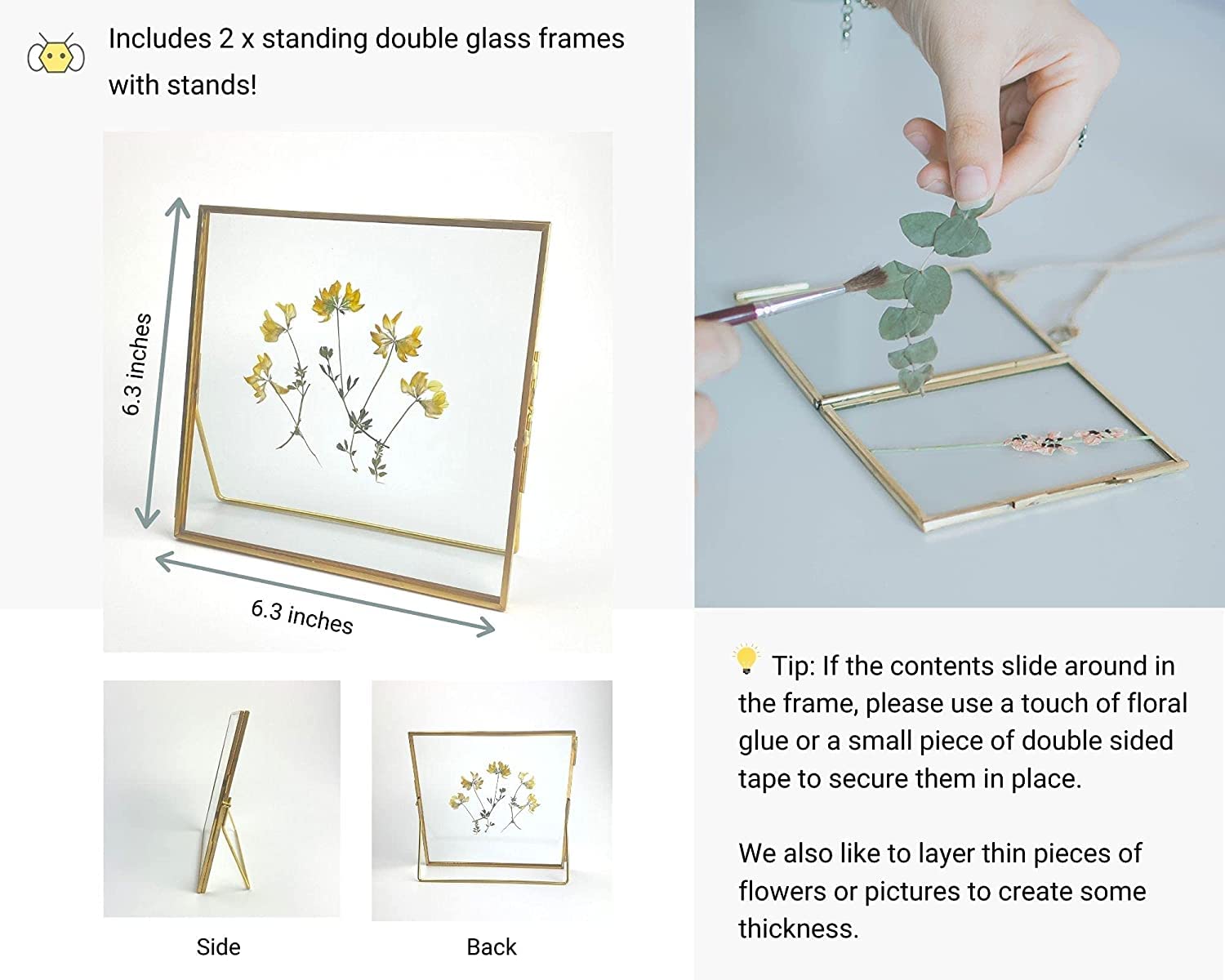 Includes 2 x standing double glass frames with stands!

6.3 inches

6.3 inches

Side

Back

Tip: If the contents slide around in the frame, please use a touch of floral glue or a small piece of double sided tape to secure them in place.

We also like to layer thin pieces of flowers or pictures to create some thickness.