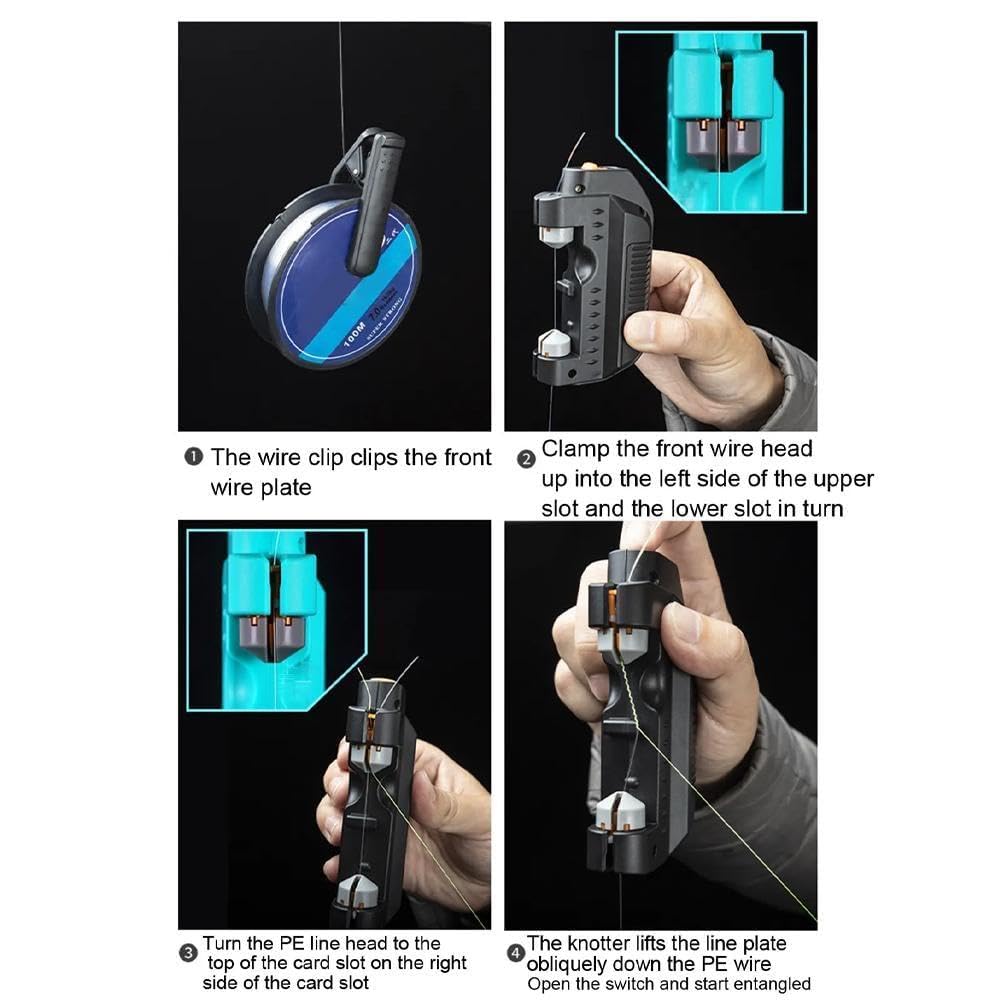 100M
SUPER STRONG

❶ The wire clip clips the front wire plate

❷ Clamp the front wire head up into the left side of the upper slot and the lower slot in turn

❸ Turn the PE line head to the top of the card slot on the right side of the card slot

❹ The knotter lifts the line plate obliquely down the PE wire
Open the switch and start entangled