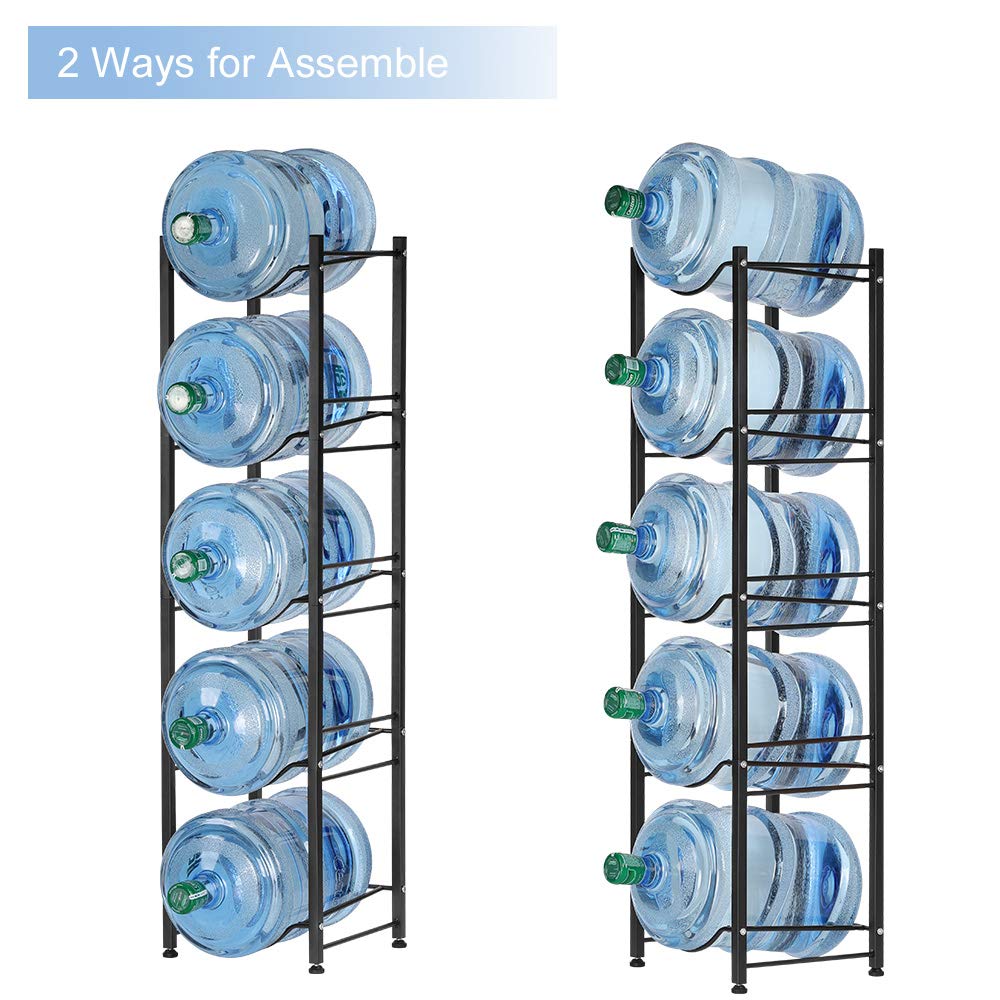 2 Ways for Assemble