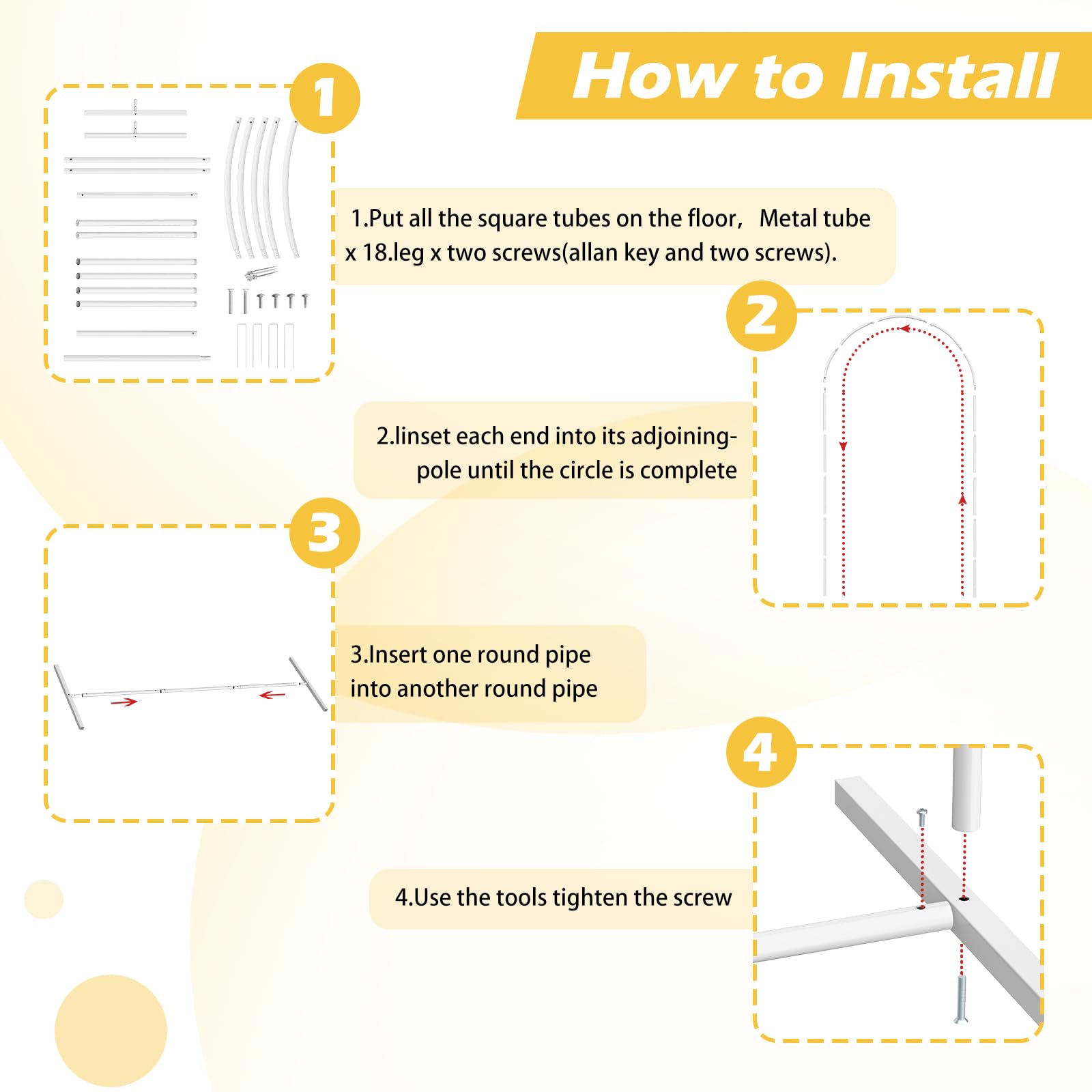 How to Install

1

1.Put all the square tubes on the floor,  Metal tube x 18.leg x two screws(allan key and two screws).

2

2.linset each end into its adjoining-pole until the circle is complete

3

3.Insert one round pipe into another round pipe

4

4.Use the tools tighten the screw