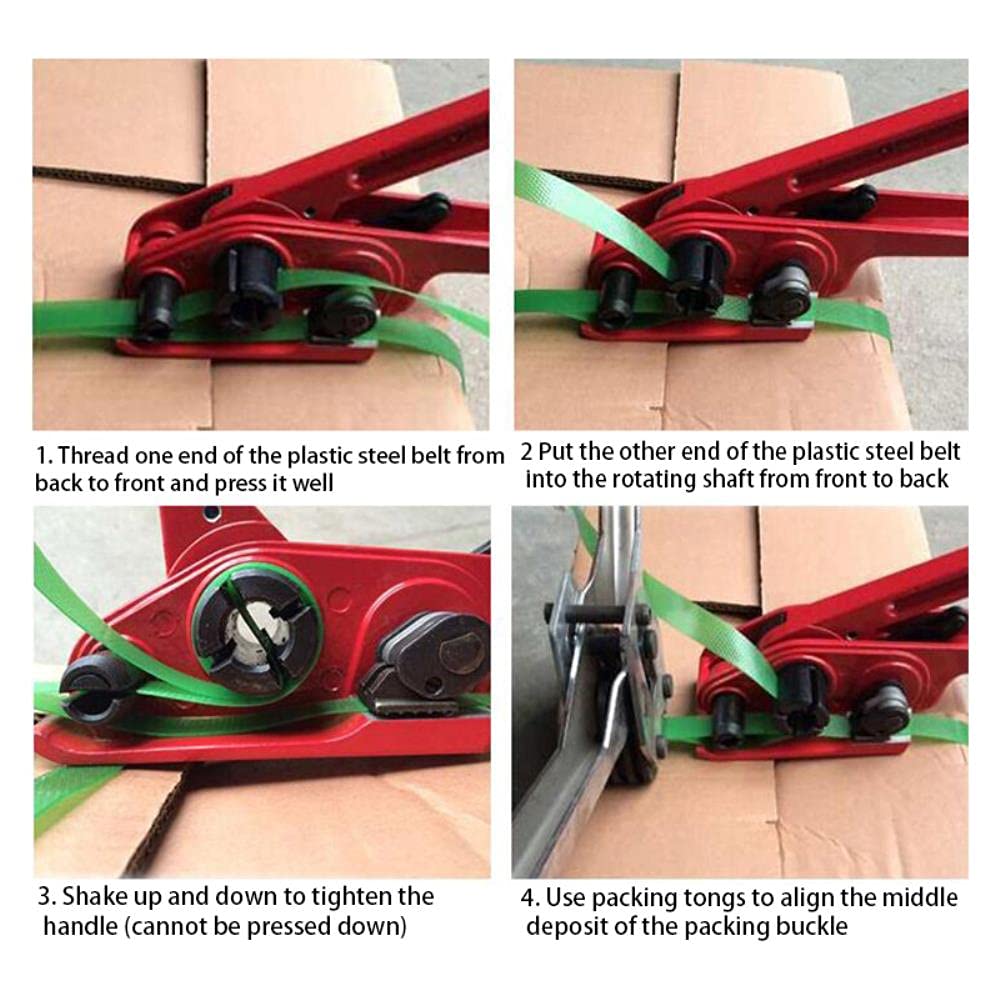 1. Thread one end of the plastic steel belt from back to front and press it well

2 Put the other end of the plastic steel belt into the rotating shaft from front to back

3. Shake up and down to tighten the handle (cannot be pressed down)

4. Use packing tongs to align the middle deposit of the packing buckle