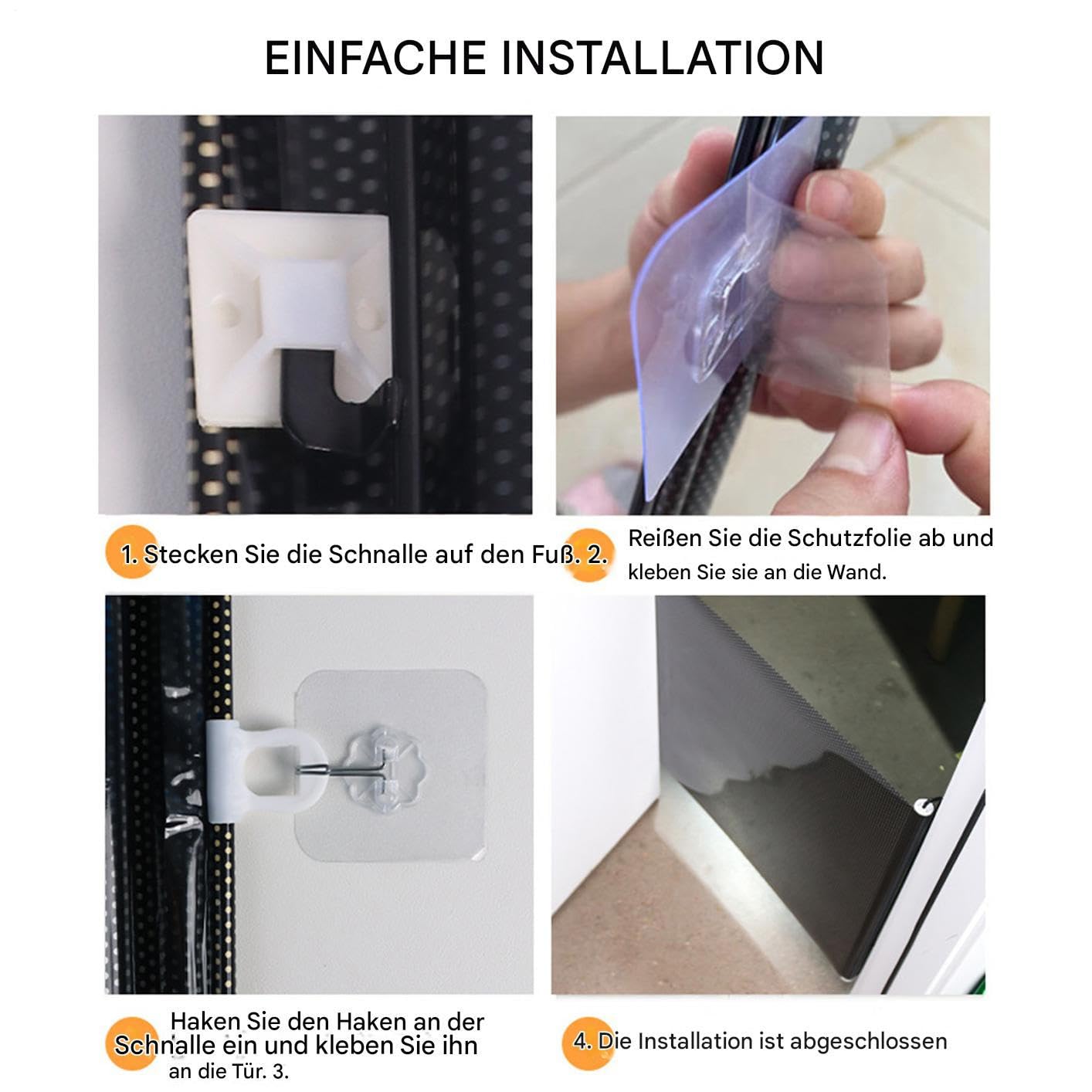 EINFACHE INSTALLATION

1. Stecken Sie die Schnalle auf den Fuß. 2.

Reißen Sie die Schutzfolie ab und kleben Sie sie an die Wand.

Haken Sie den Haken an der Schnalle ein und kleben Sie ihn an die Tür. 3.

4. Die Installation ist abgeschlossen