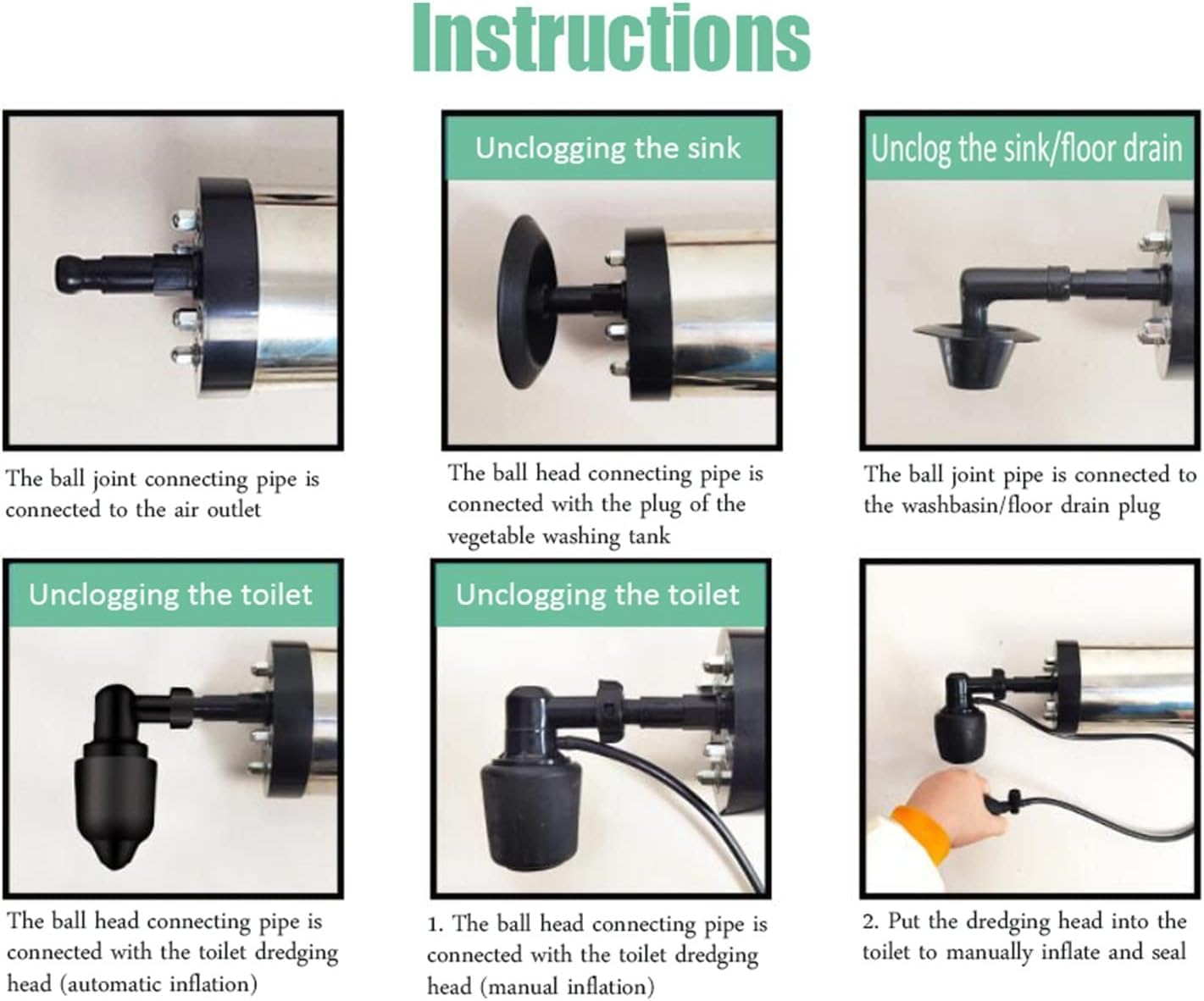 Instructions

The ball joint connecting pipe is connected to the air outlet

Unclogging the sink

The ball head connecting pipe is connected with the plug of the vegetable washing tank

Unclog the sink/floor drain

The ball joint pipe is connected to the washbasin/floor drain plug

Unclogging the toilet

The ball head connecting pipe is connected with the toilet dredging head (automatic inflation)

Unclogging the toilet

1. The ball head connecting pipe is connected with the toilet dredging head (manual inflation)

2. Put the dredging head into the toilet to manually inflate and seal