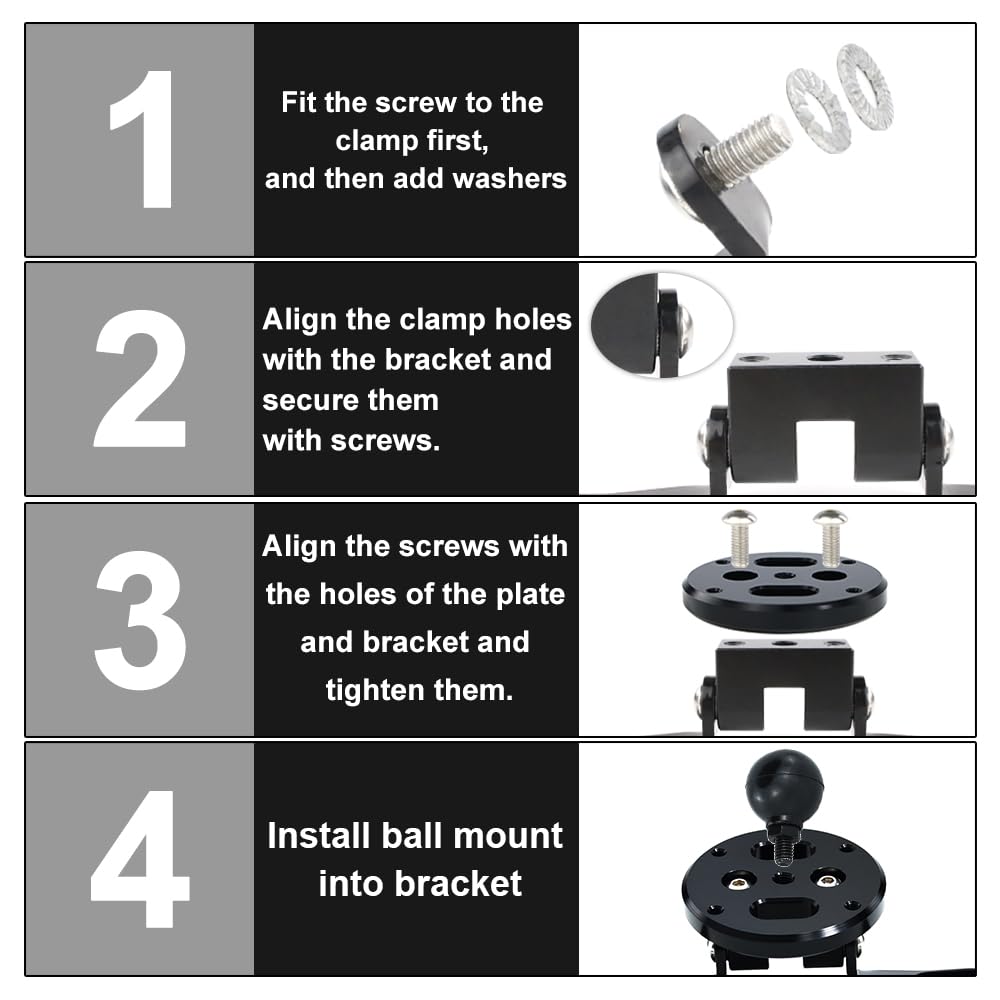 1

Fit the screw to the clamp first, and then add washers

2

Align the clamp holes with the bracket and secure them with screws.

3

Align the screws with the holes of the plate and bracket and tighten them.

4

Install ball mount into bracket