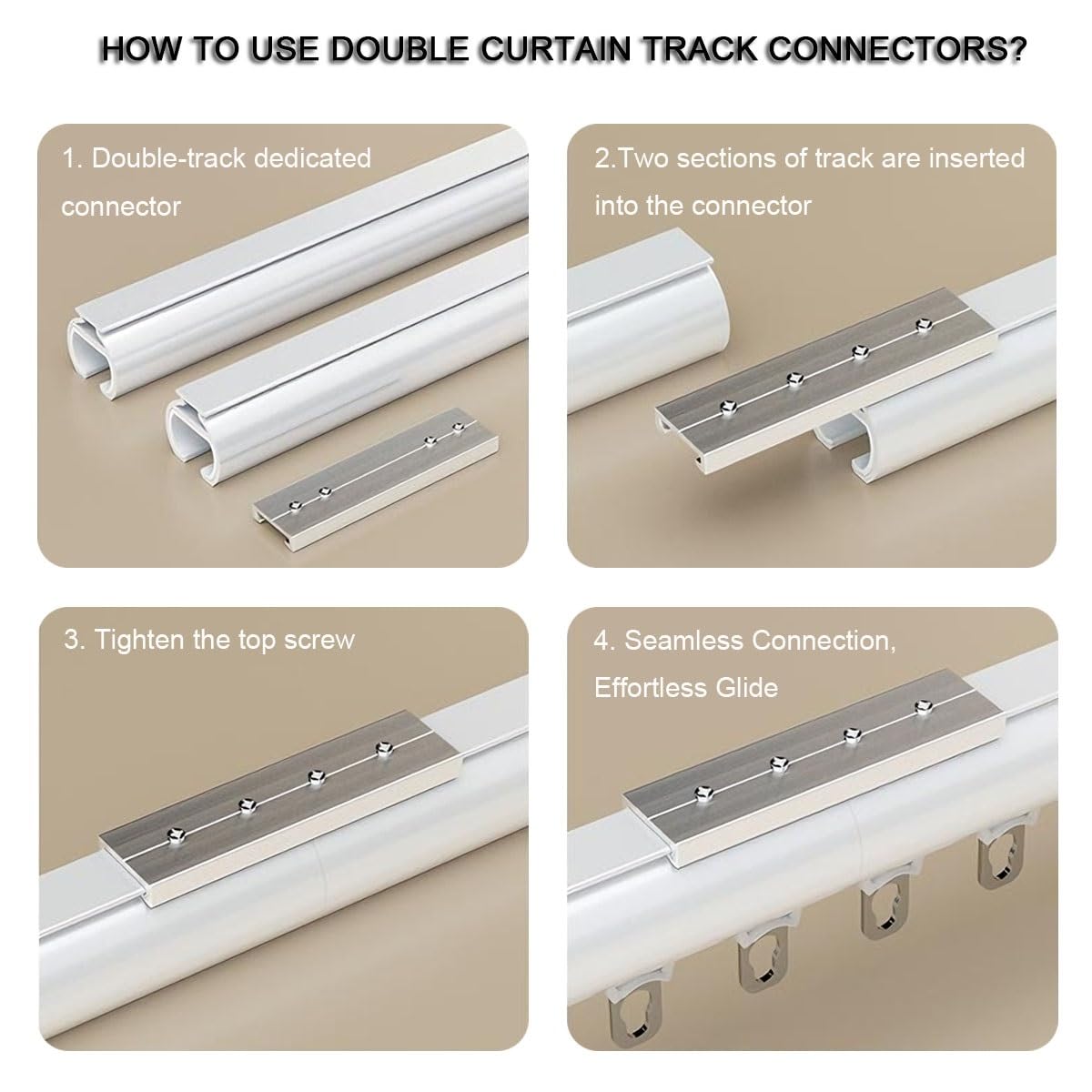 HOW TO USE DOUBLE CURTAIN TRACK CONNECTORS?

1. Double-track dedicated connector

2.Two sections of track are inserted into the connector

3. Tighten the top screw

4. Seamless Connection, Effortless Glide