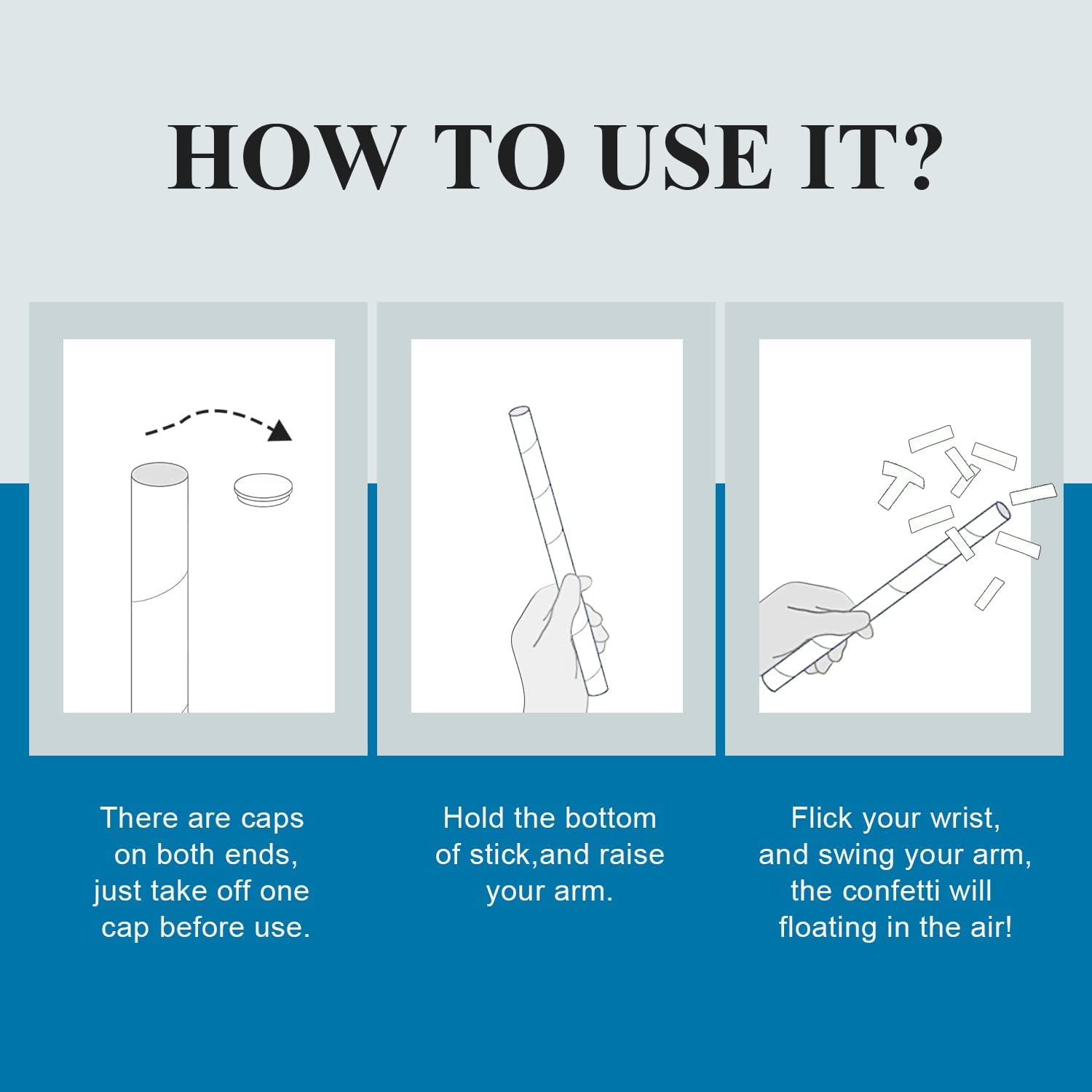 HOW TO USE IT?

There are caps on both ends, just take off one cap before use.

Hold the bottom of stick,and raise your arm.

Flick your wrist, and swing your arm, the confetti will floating in the air!