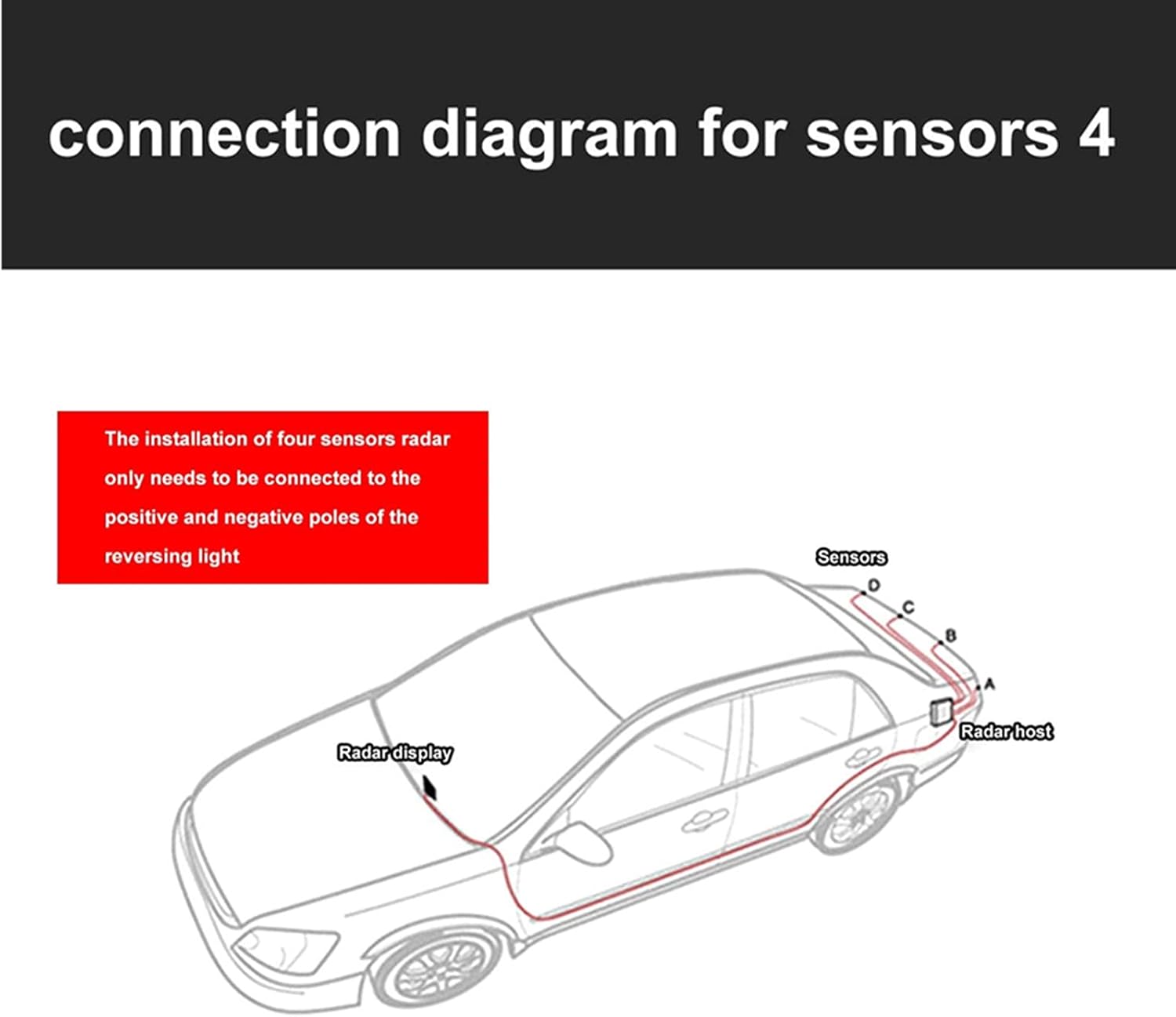 connection diagram for sensors 4

The installation of four sensors radar only needs to be connected to the positive and negative poles of the reversing light

Sensors

D

C

B

A

Radar host

Radar display