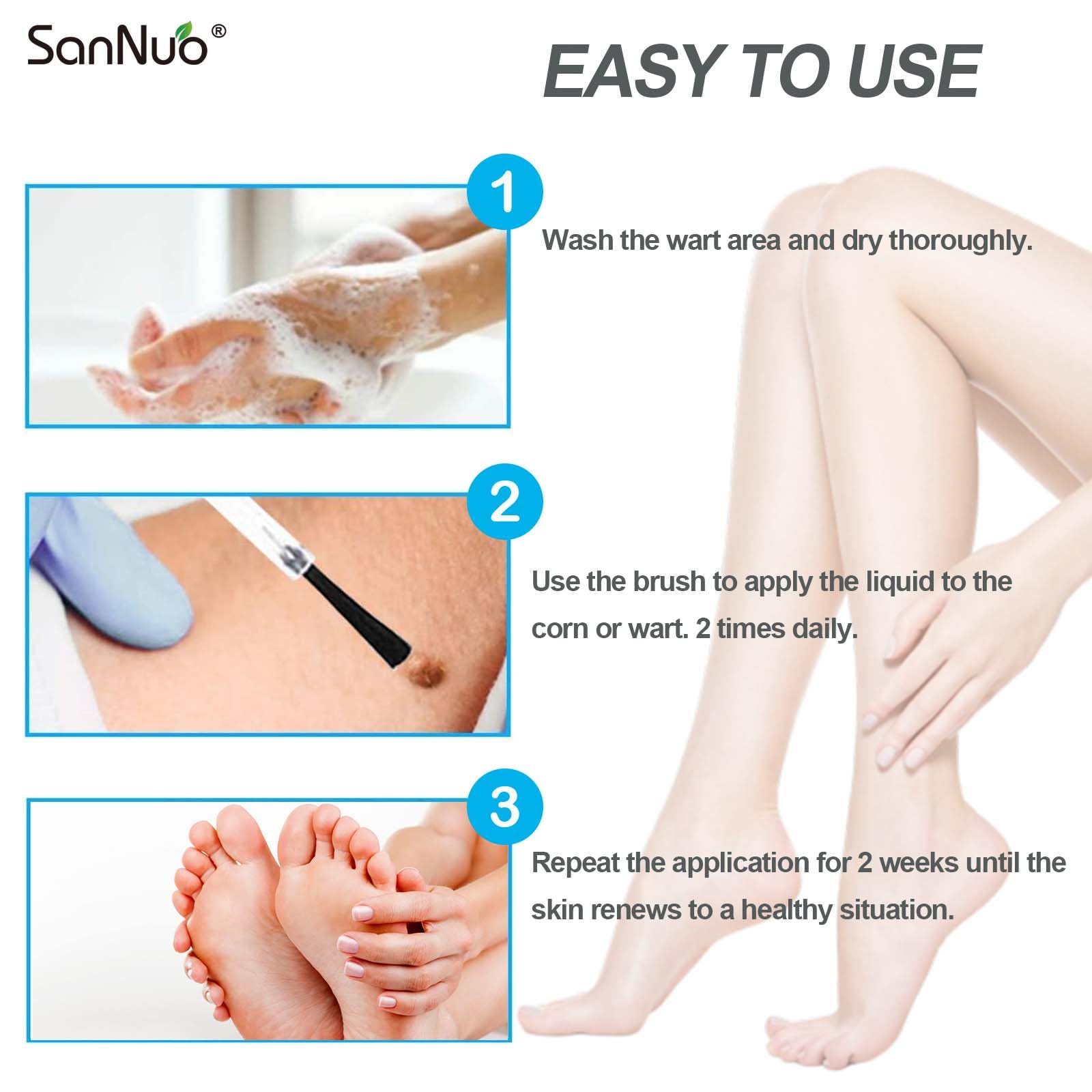 SanNuo®

EASY TO USE

1

Wash the wart area and dry thoroughly.

2

Use the brush to apply the liquid to the corn or wart. 2 times daily.

3

Repeat the application for 2 weeks until the skin renews to a healthy situation.