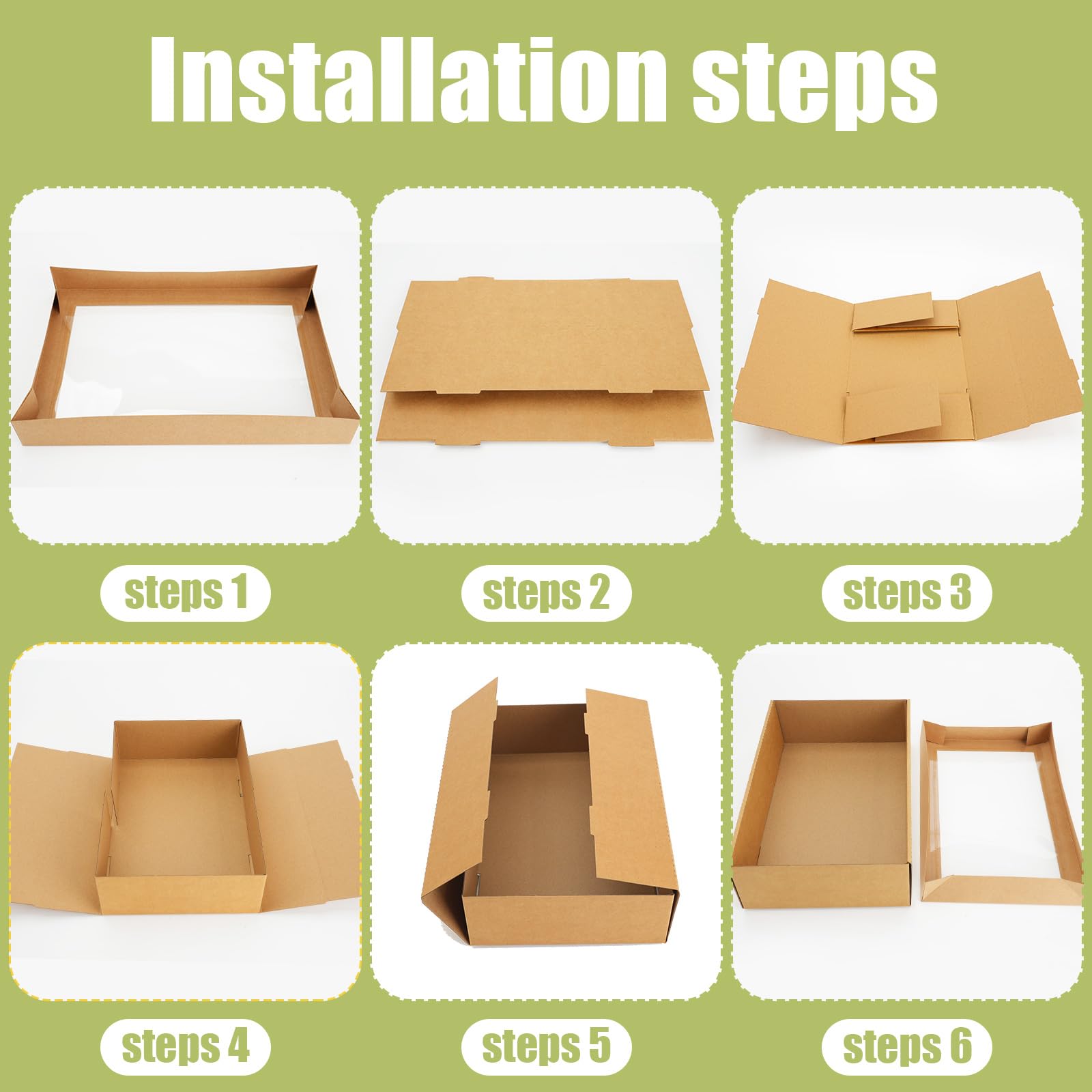 Installation steps

steps 1

steps 2

steps 3

steps 4

steps 5

steps 6