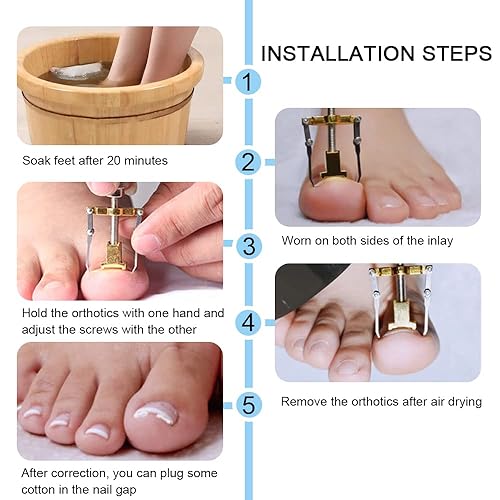 INSTALLATION STEPS

1

Soak feet after 20 minutes

2

Worn on both sides of the inlay

3

Hold the orthotics with one hand and adjust the screws with the other

4

Remove the orthotics after air drying

5

After correction, you can plug some cotton in the nail gap