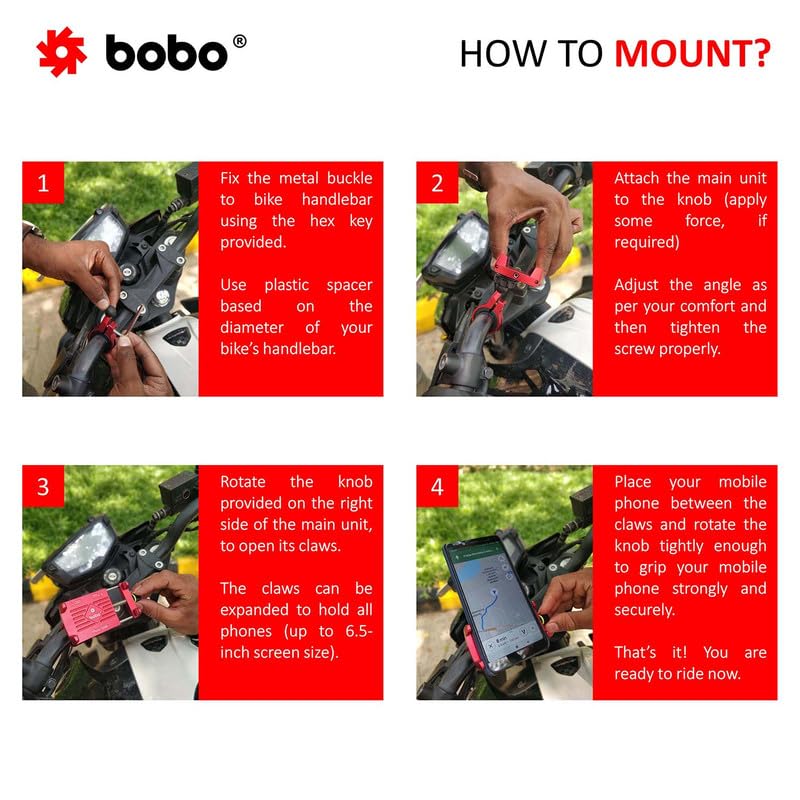 bobo®

HOW TO MOUNT?

1

Fix the metal buckle to bike handlebar using the hex key provided.

Use plastic spacer based on the diameter of your bike's handlebar.

2

Attach the main unit to the knob (apply some force, if required)

Adjust the angle as per your comfort and then tighten the screw properly.

3

Rotate the knob provided on the right side of the main unit, to open its claws.

The claws can be expanded to hold all phones (up to 6.5-inch screen size).

4

Place your mobile phone between the claws and rotate the knob tightly enough to grip your mobile phone strongly and securely.

That's it! You are ready to ride now.