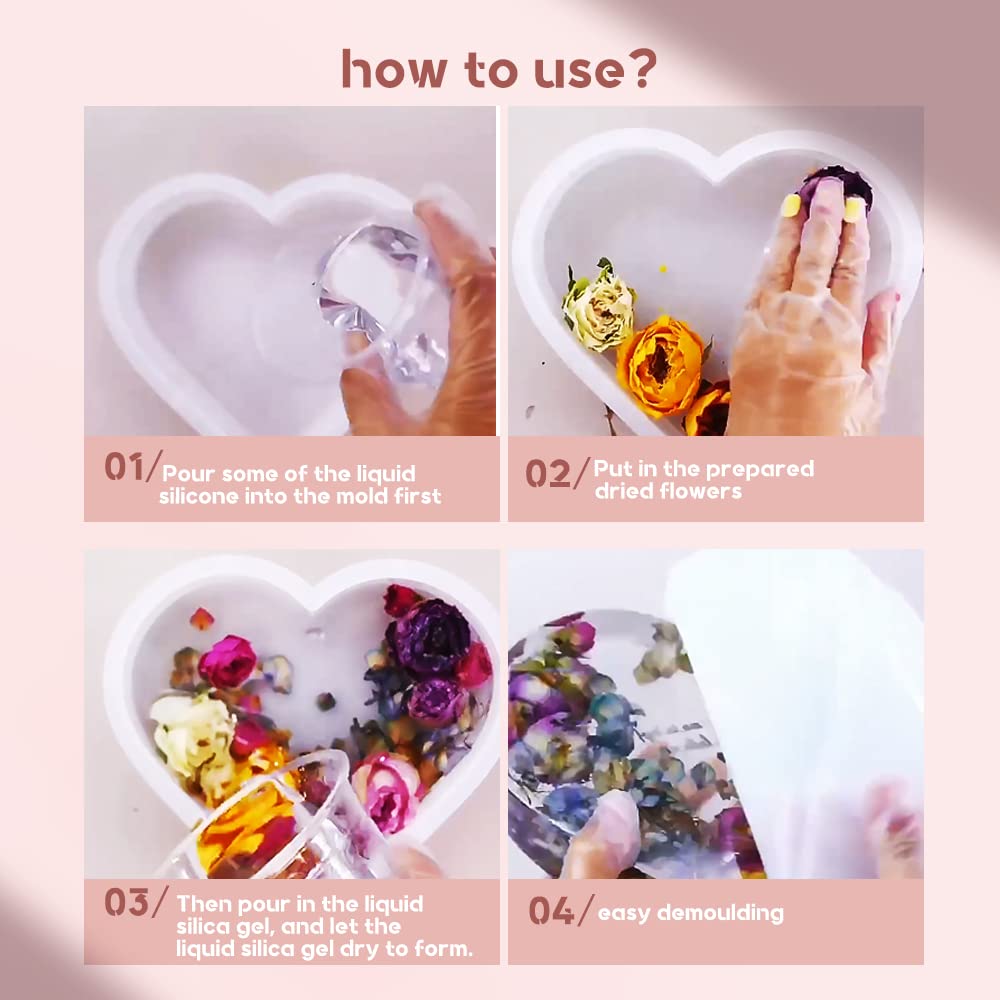 how to use?

01/ Pour some of the liquid silicone into the mold first

02/ Put in the prepared dried flowers

03/ Then pour in the liquid silica gel, and let the liquid silica gel dry to form.

04/ easy demoulding