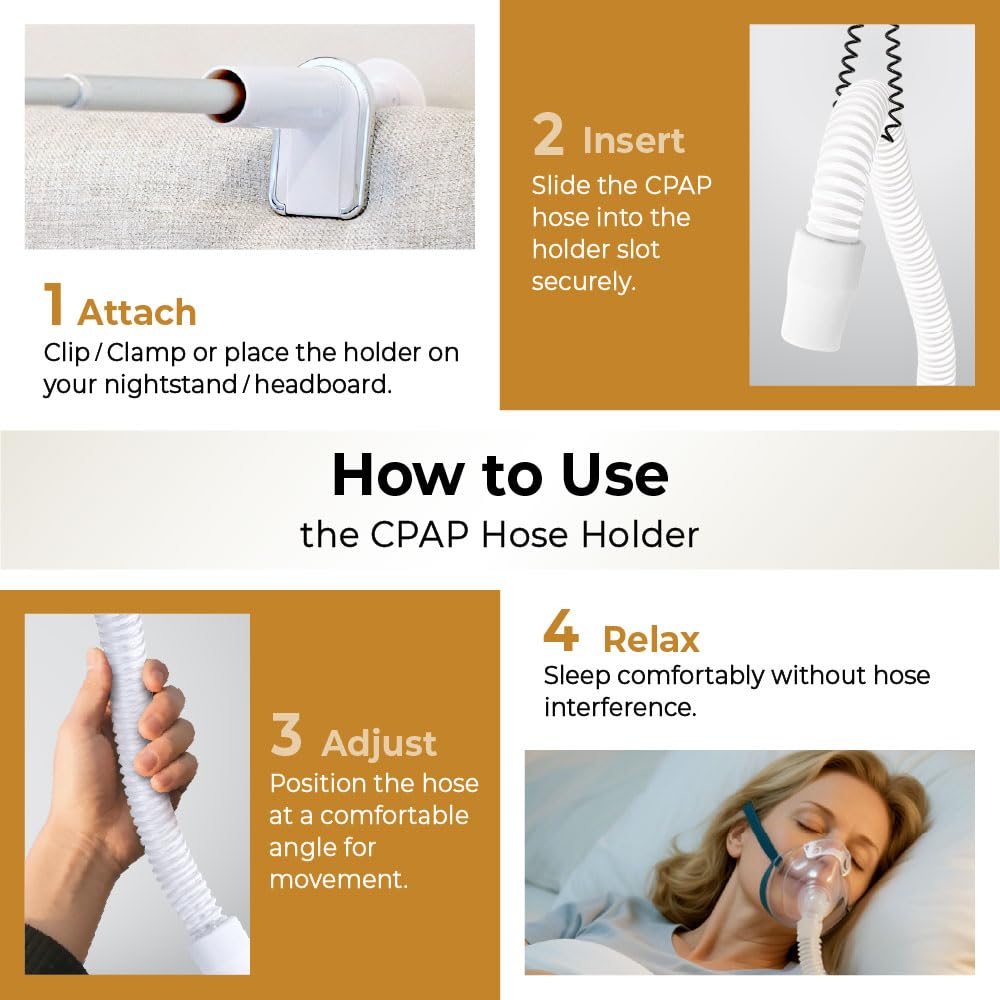 1 Attach
Clip / Clamp or place the holder on your nightstand / headboard.

2 Insert
Slide the CPAP hose into the holder slot securely.

How to Use
the CPAP Hose Holder

3 Adjust
Position the hose at a comfortable angle for movement.

4 Relax
Sleep comfortably without hose interference.