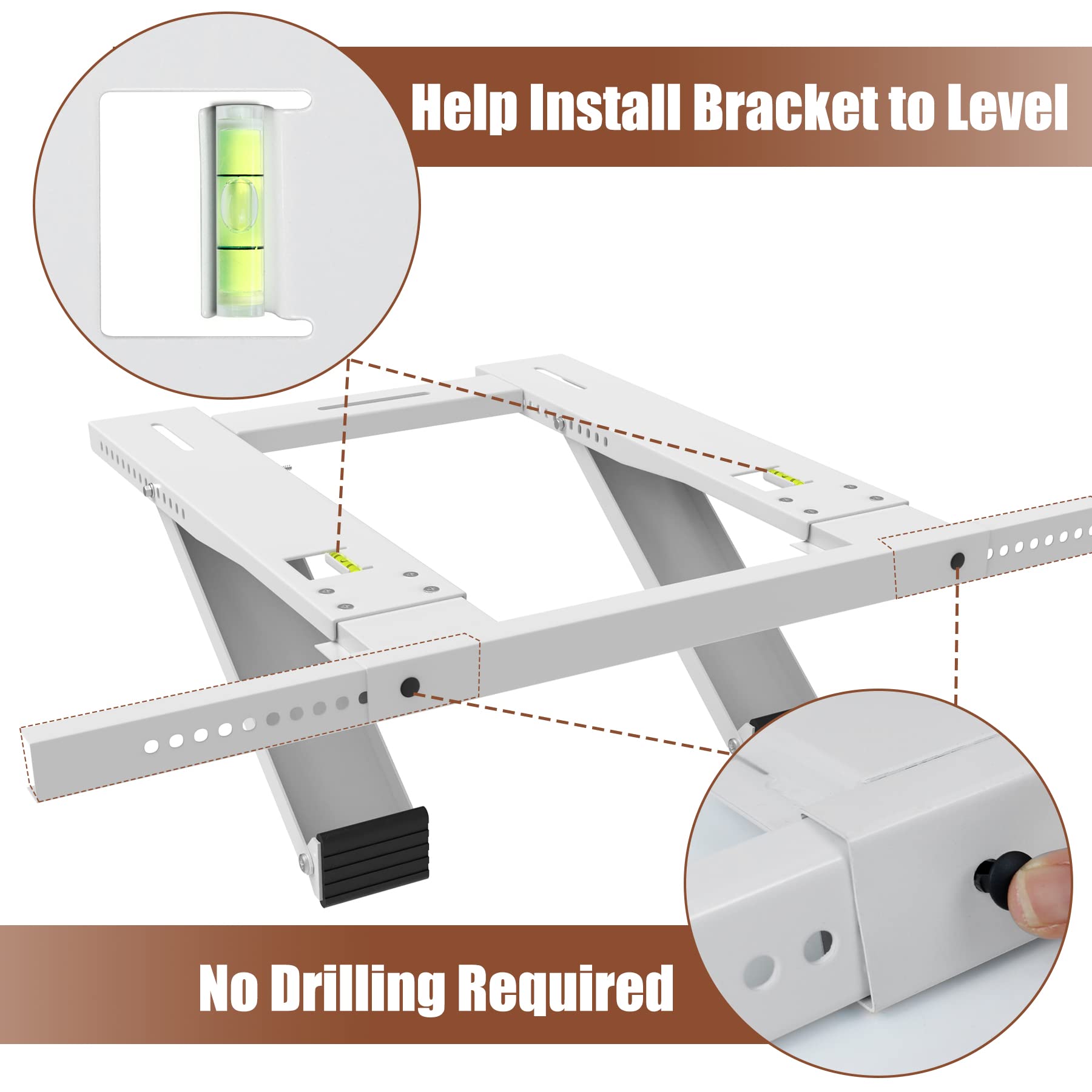 Help Install Bracket to Level

No Drilling Required