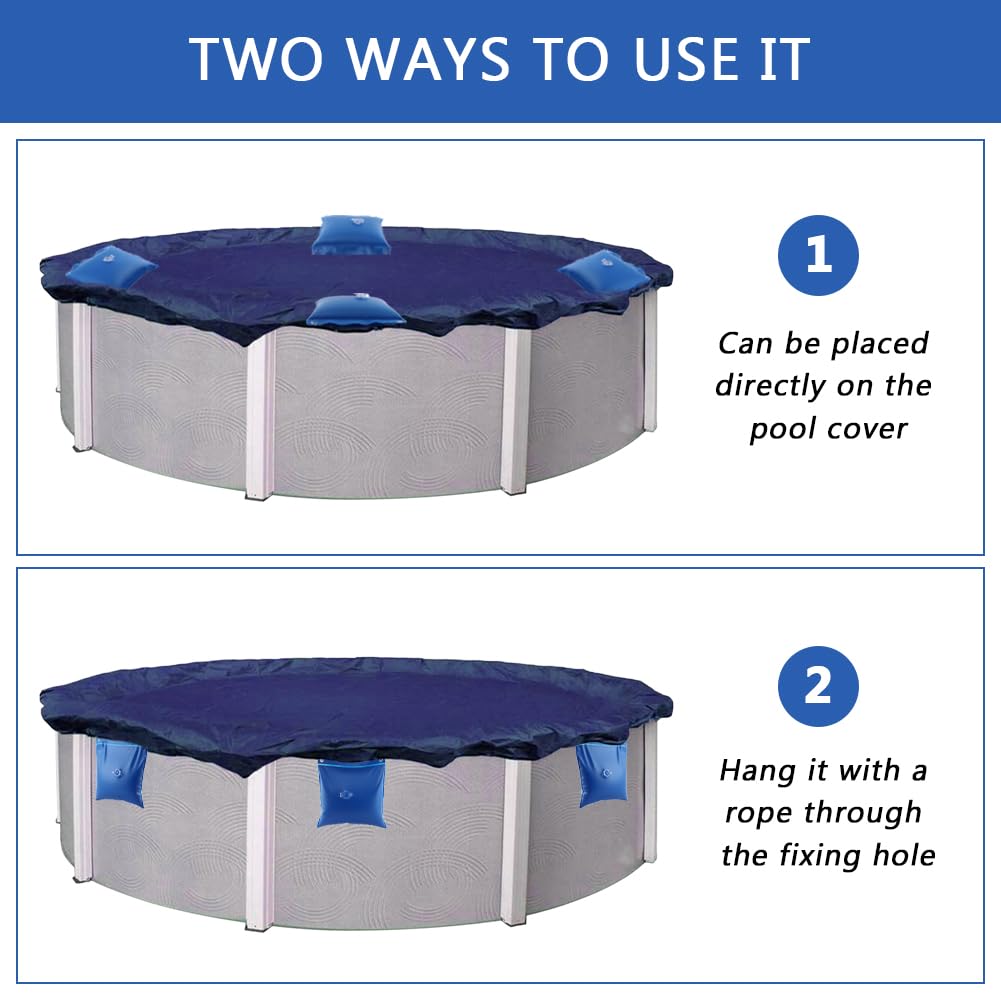 TWO WAYS TO USE IT

1

Can be placed directly on the pool cover

2

Hang it with a rope through the fixing hole