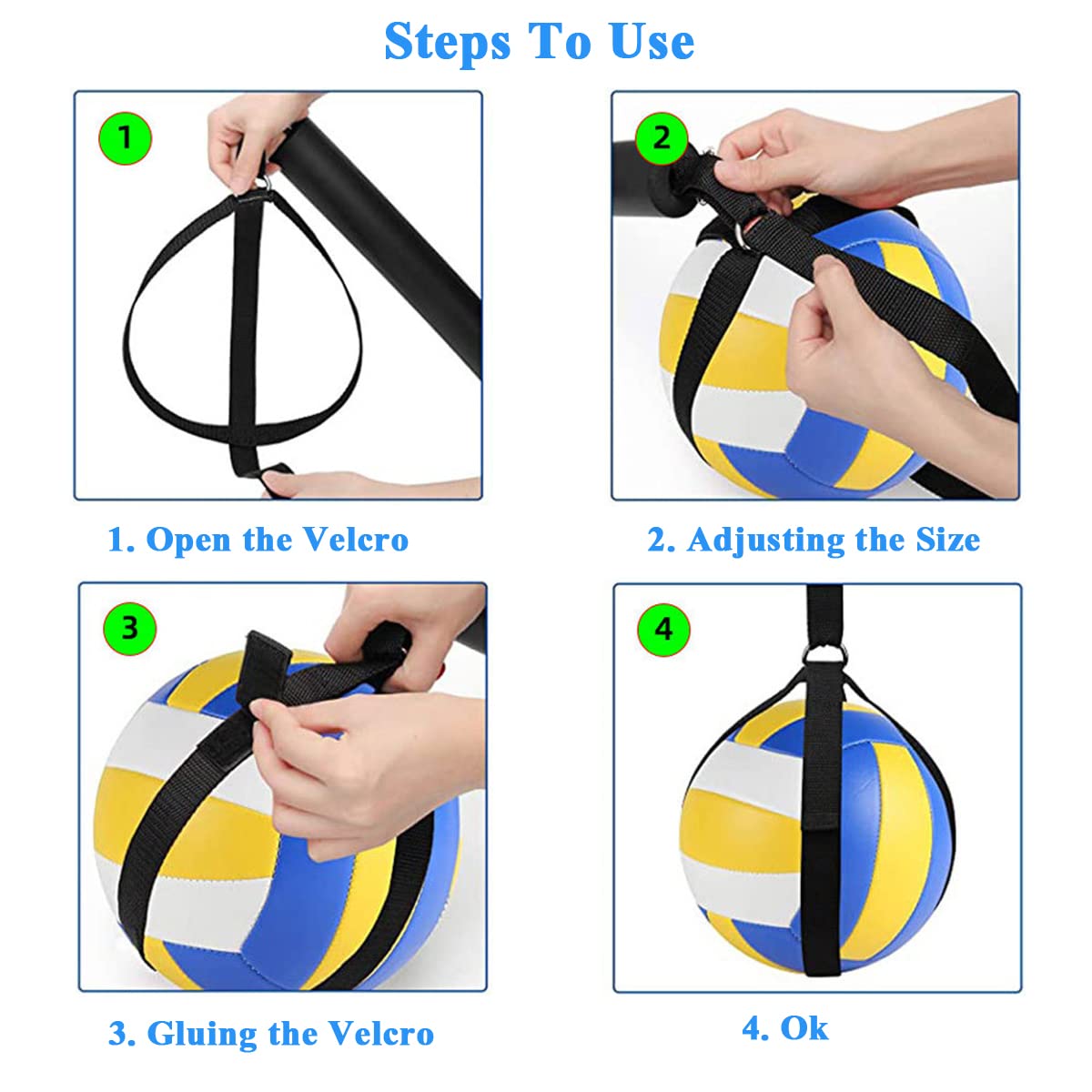 Steps To Use

1

1. Open the Velcro

2

2. Adjusting the Size

3

3. Gluing the Velcro

4

4. Ok