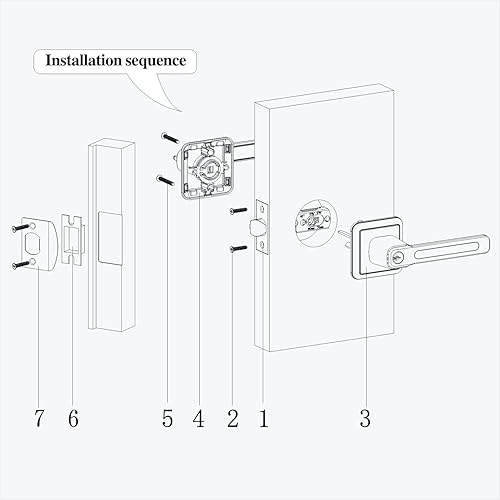 Installation sequence

7 6 5 4 2 1 3