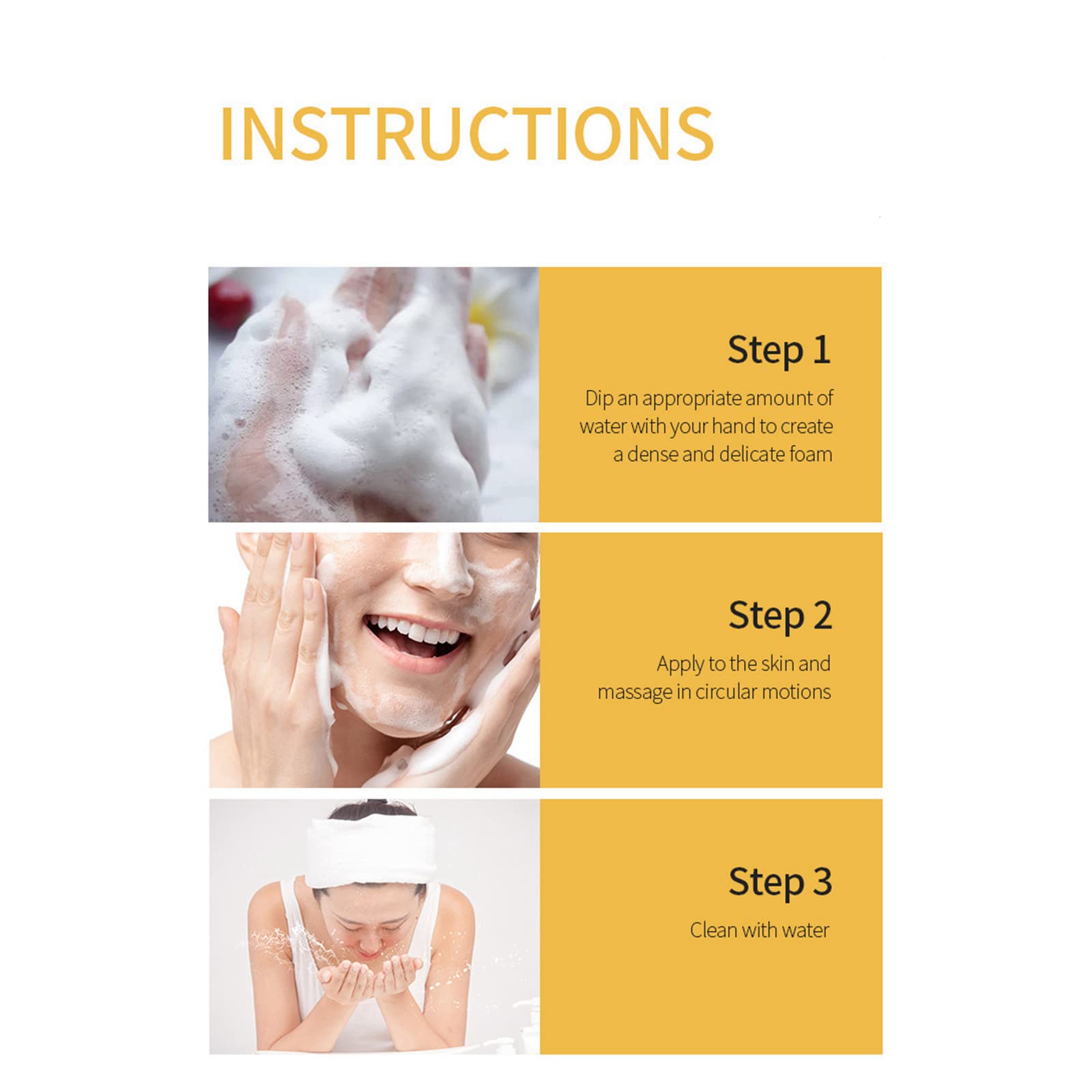 INSTRUCTIONS

Step 1

Dip an appropriate amount of water with your hand to create a dense and delicate foam

Step 2

Apply to the skin and massage in circular motions

Step 3

Clean with water