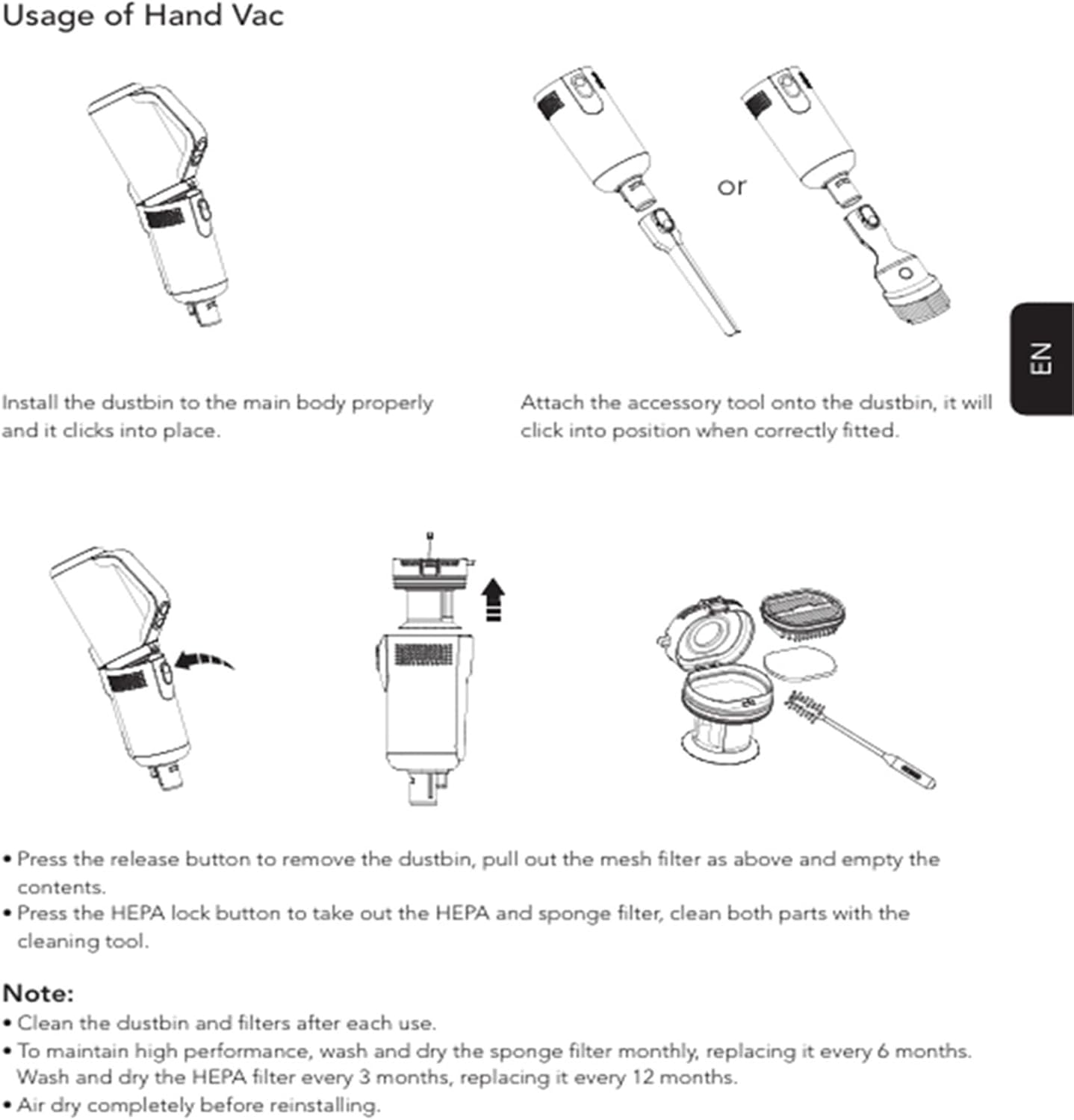 Usage of Hand Vac

or

EN

Install the dustbin to the main body properly and it clicks into place.

Attach the accessory tool onto the dustbin, it will click into position when correctly fitted.

• Press the release button to remove the dustbin, pull out the mesh filter as above and empty the contents.
• Press the HEPA lock button to take out the HEPA and sponge filter, clean both parts with the cleaning tool.

Note:
• Clean the dustbin and filters after each use.
• To maintain high performance, wash and dry the sponge filter monthly, replacing it every 6 months. Wash and dry the HEPA filter every 3 months, replacing it every 12 months.
• Air dry completely before reinstalling.