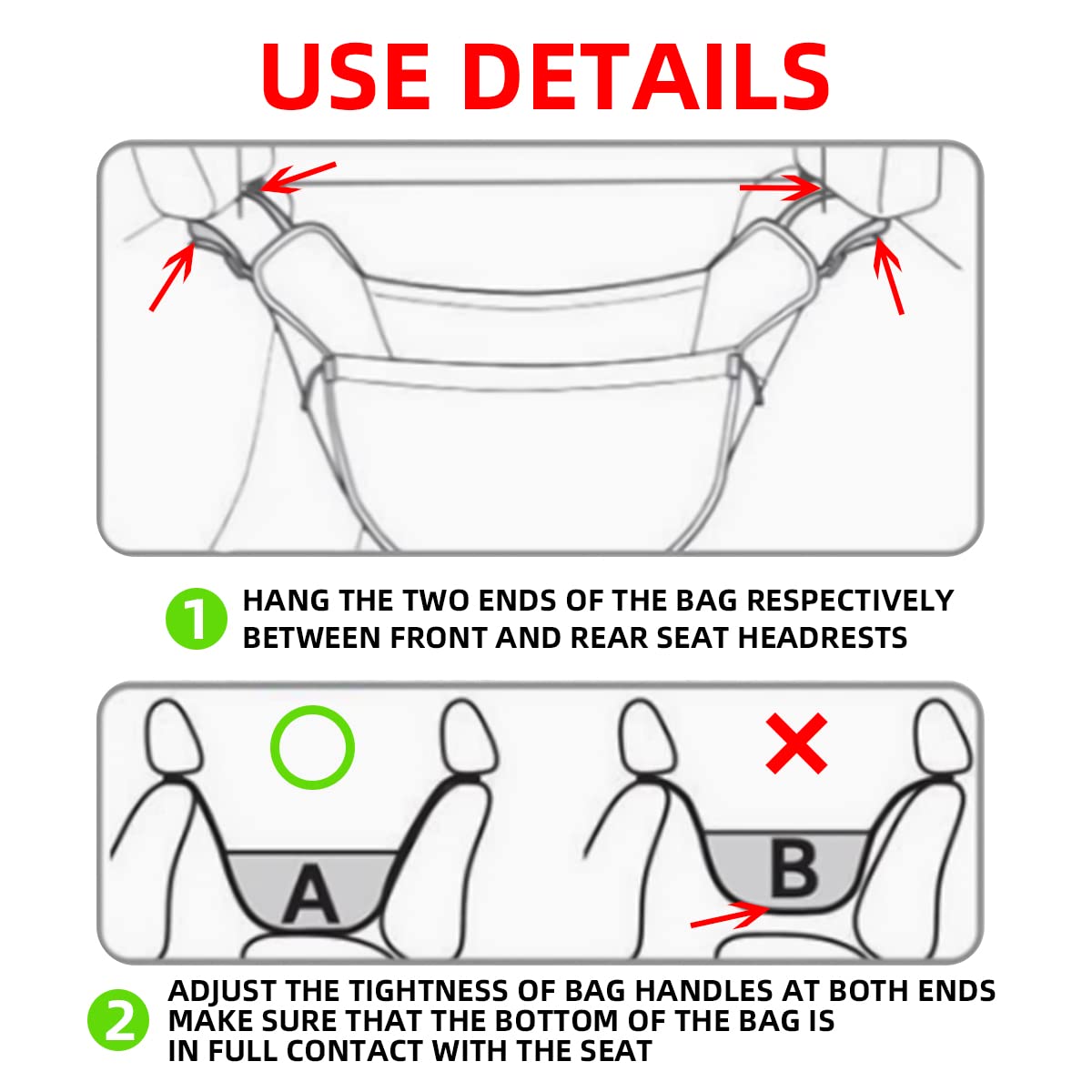 USE DETAILS

1 HANG THE TWO ENDS OF THE BAG RESPECTIVELY BETWEEN FRONT AND REAR SEAT HEADRESTS

A

B

2 ADJUST THE TIGHTNESS OF BAG HANDLES AT BOTH ENDS MAKE SURE THAT THE BOTTOM OF THE BAG IS IN FULL CONTACT WITH THE SEAT