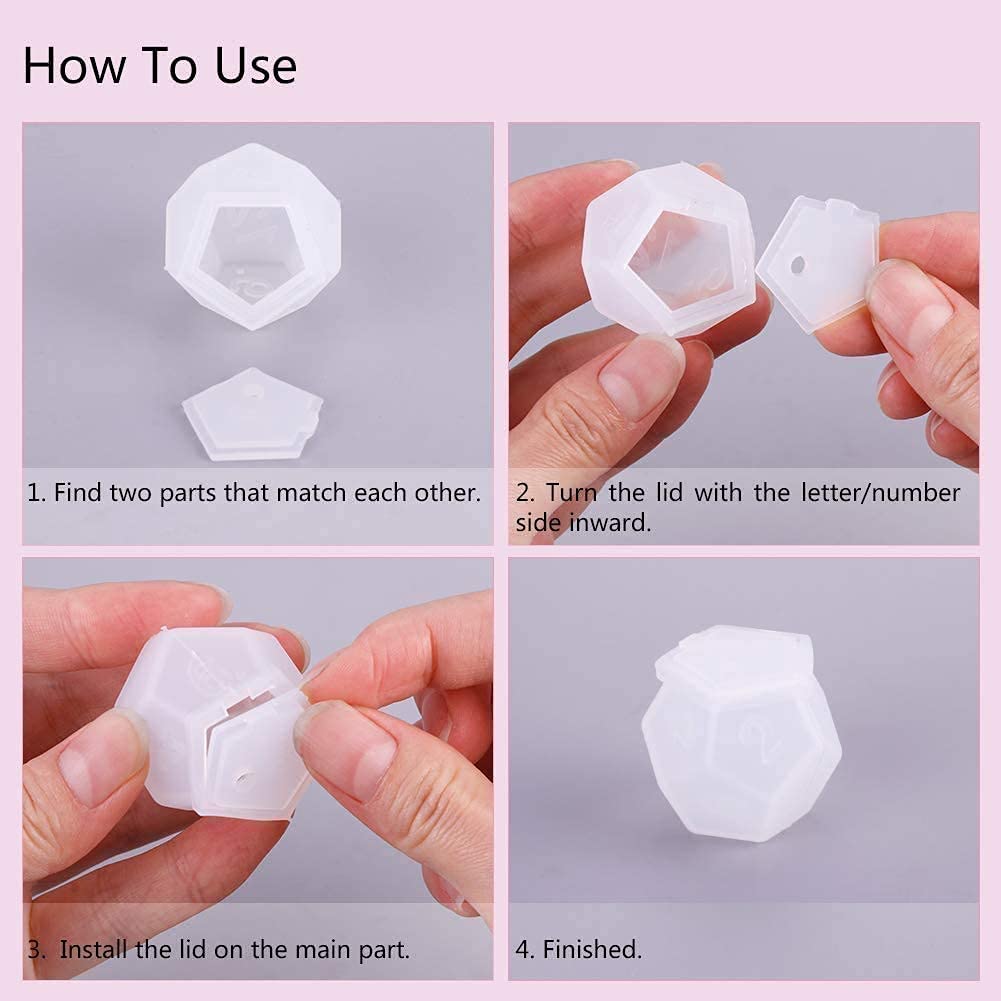 How To Use

1. Find two parts that match each other.

2. Turn the lid with the letter/number side inward.

3. Install the lid on the main part.

4. Finished.