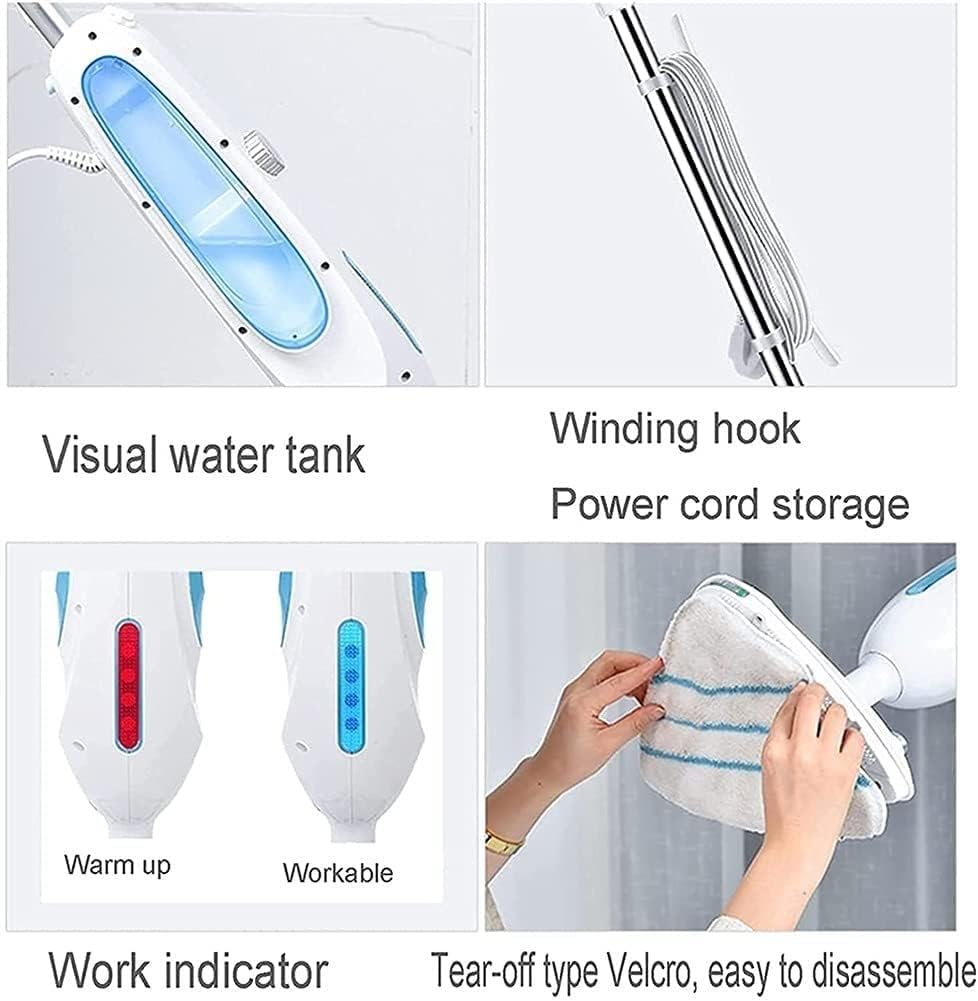 Visual water tank

Winding hook

Power cord storage

Warm up

Workable

Work indicator

Tear-off type Velcro, easy to disassemble