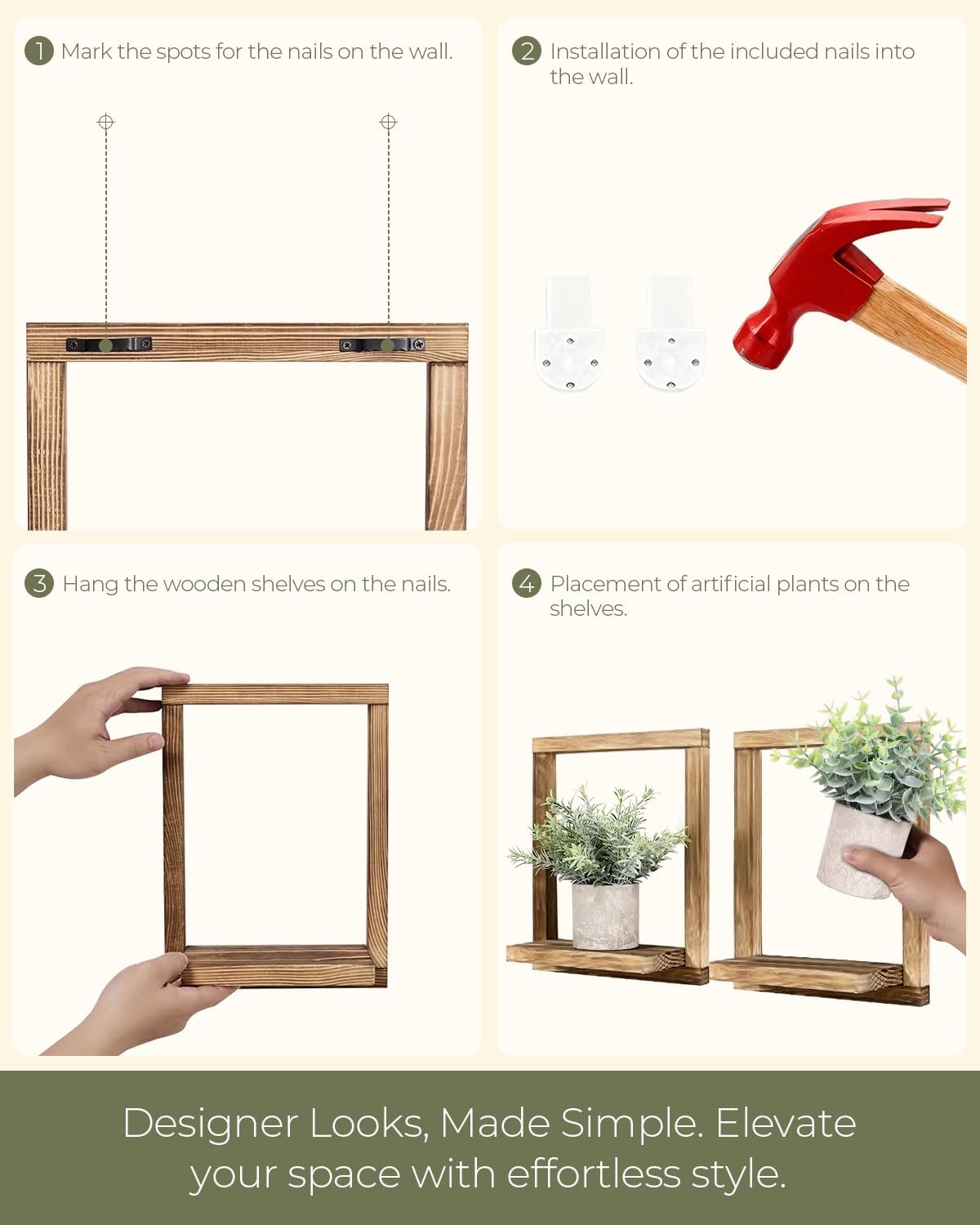 1 Mark the spots for the nails on the wall.

2 Installation of the included nails into the wall.

3 Hang the wooden shelves on the nails.

4 Placement of artificial plants on the shelves.

Designer Looks, Made Simple. Elevate your space with effortless style.