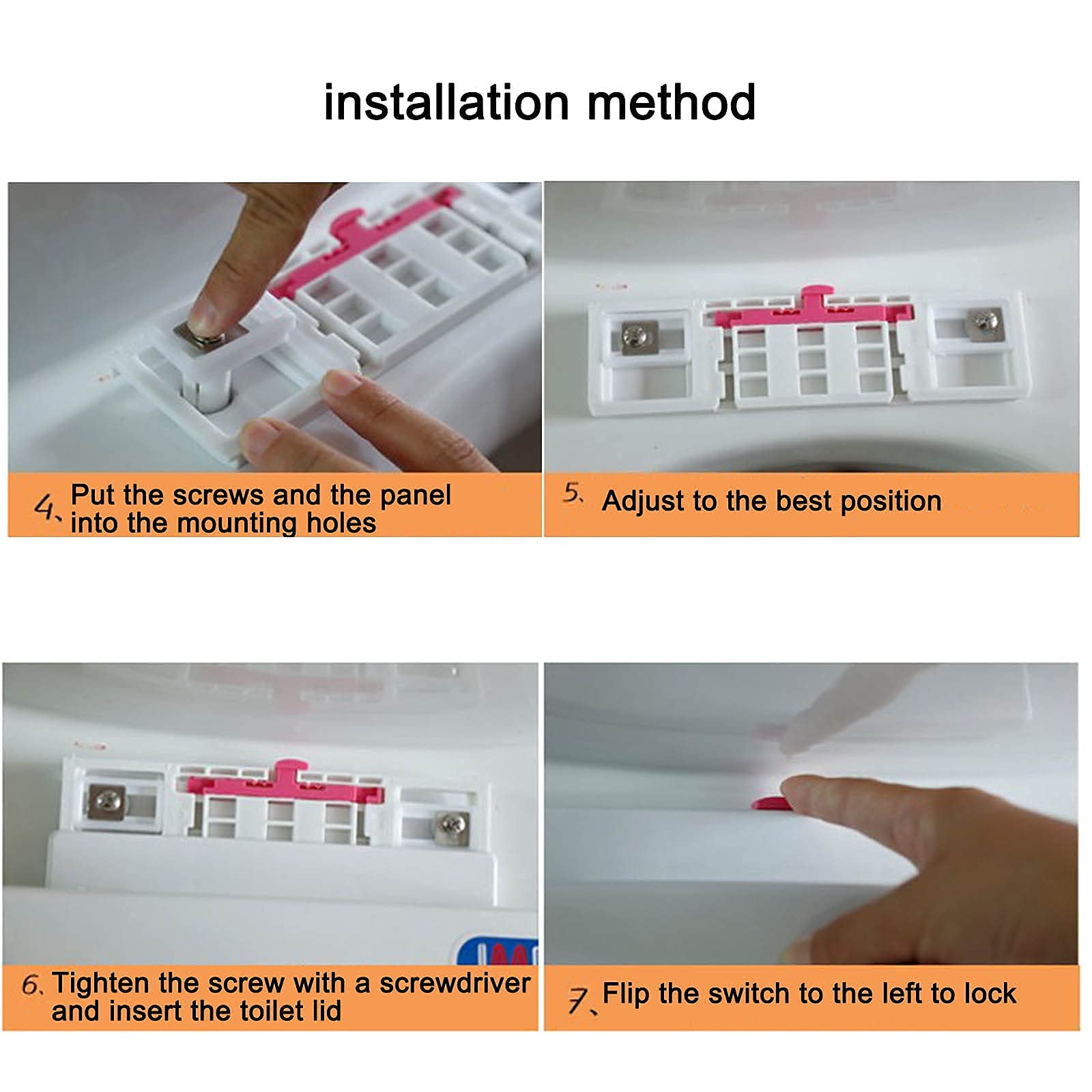 installation method

4、Put the screws and the panel into the mounting holes

5、Adjust to the best position

6、Tighten the screw with a screwdriver and insert the toilet lid

7、Flip the switch to the left to lock