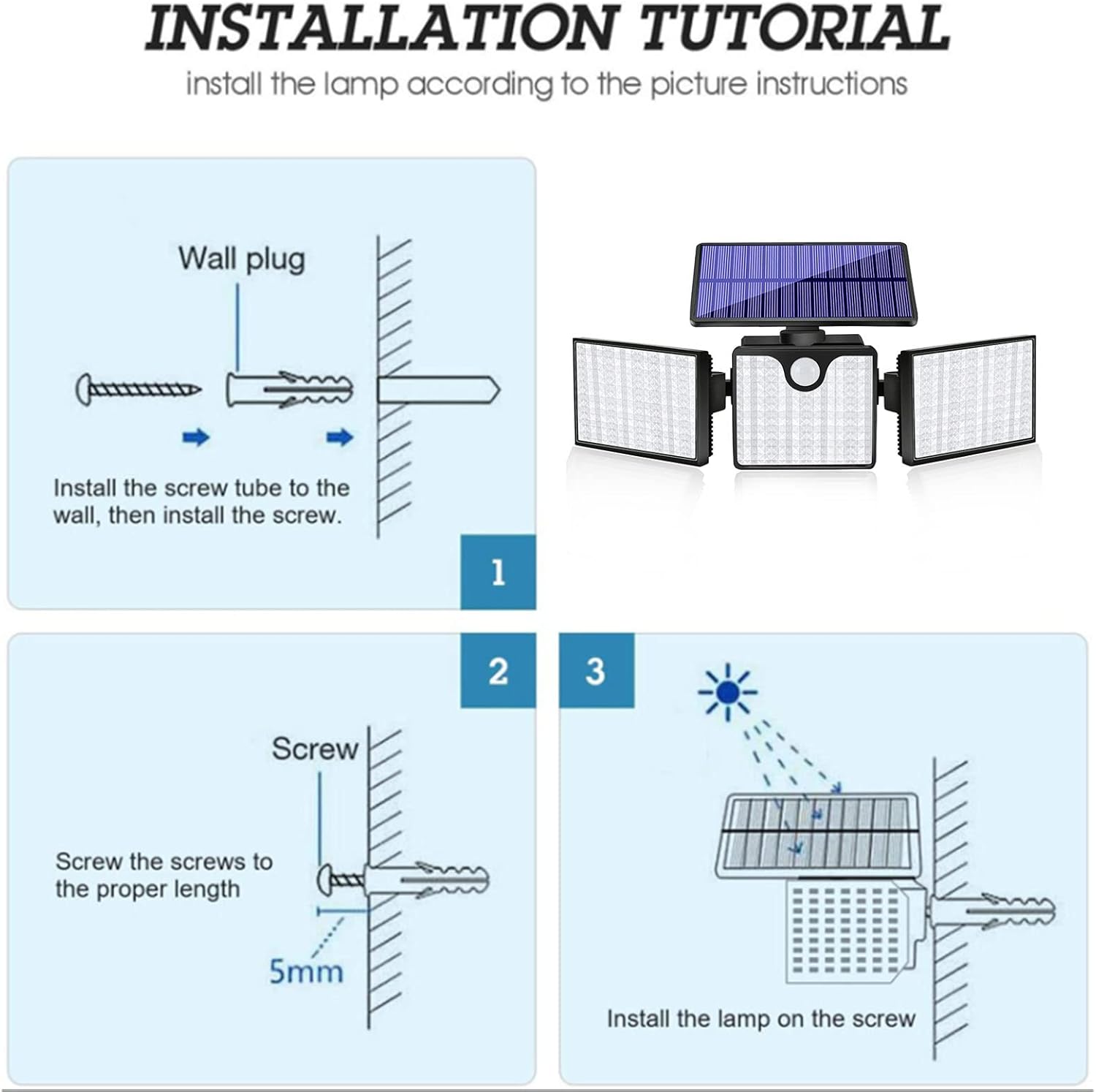 INSTALLATION TUTORIAL

install the lamp according to the picture instructions

Wall plug

Install the screw tube to the wall, then install the screw.

1

2

Screw

Screw the screws to the proper length

5mm

3

Install the lamp on the screw