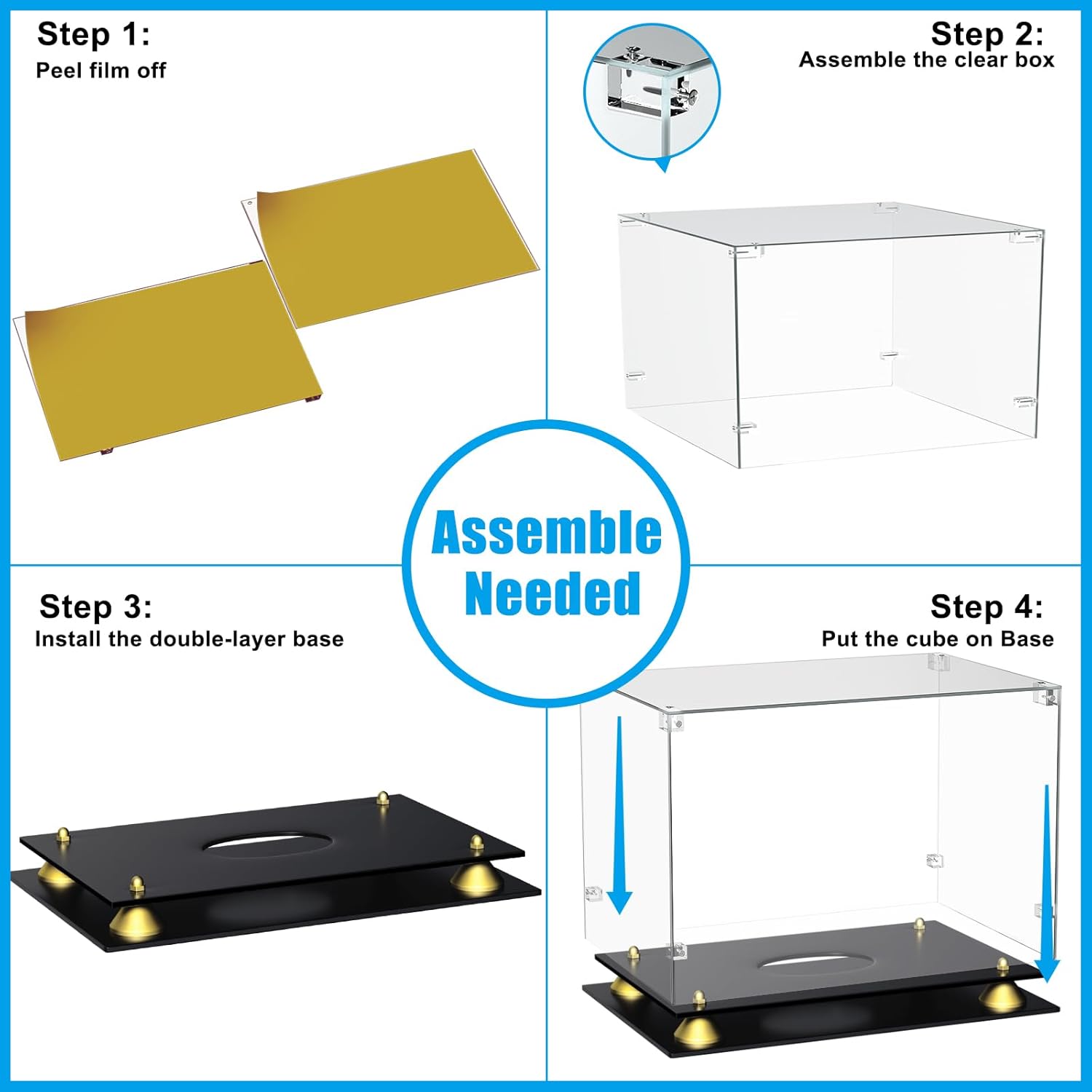 Step 1:
Peel film off

Step 2:
Assemble the clear box

Assemble
Needed

Step 3:
Install the double-layer base

Step 4:
Put the cube on Base