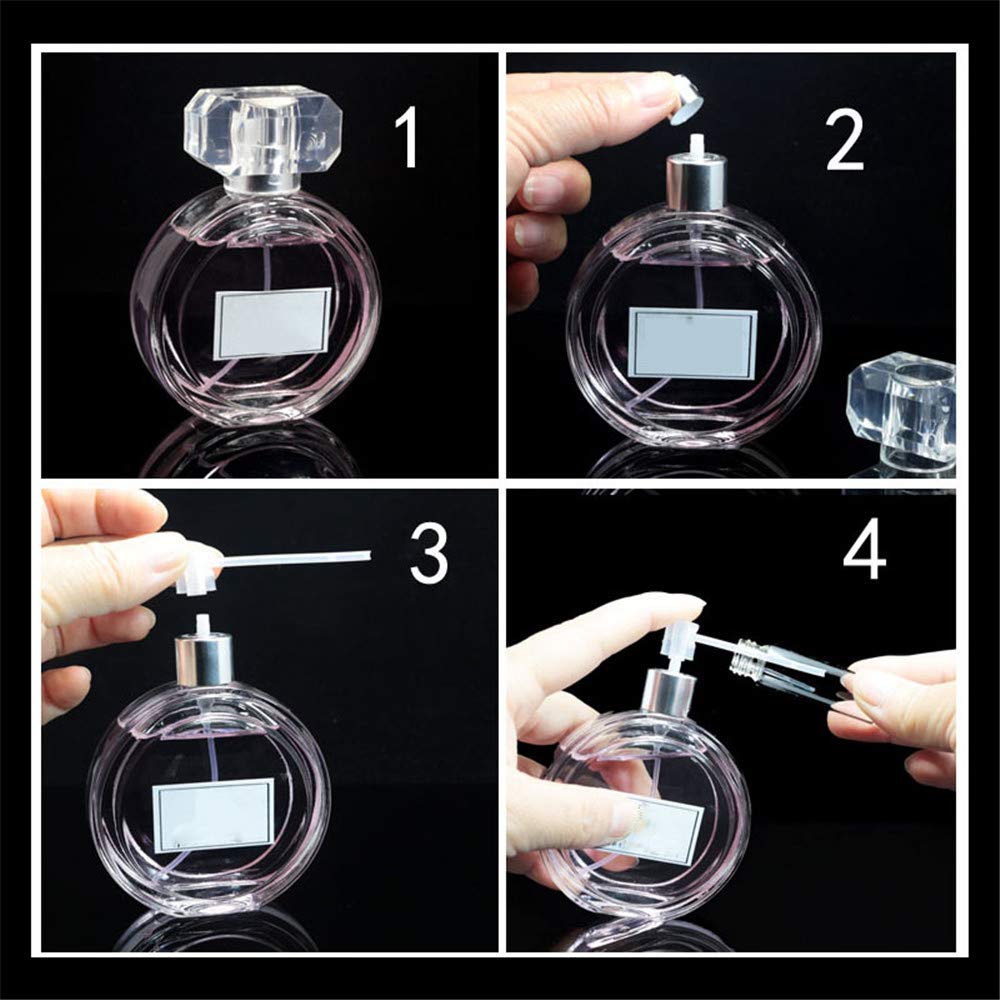 1

2

3

4