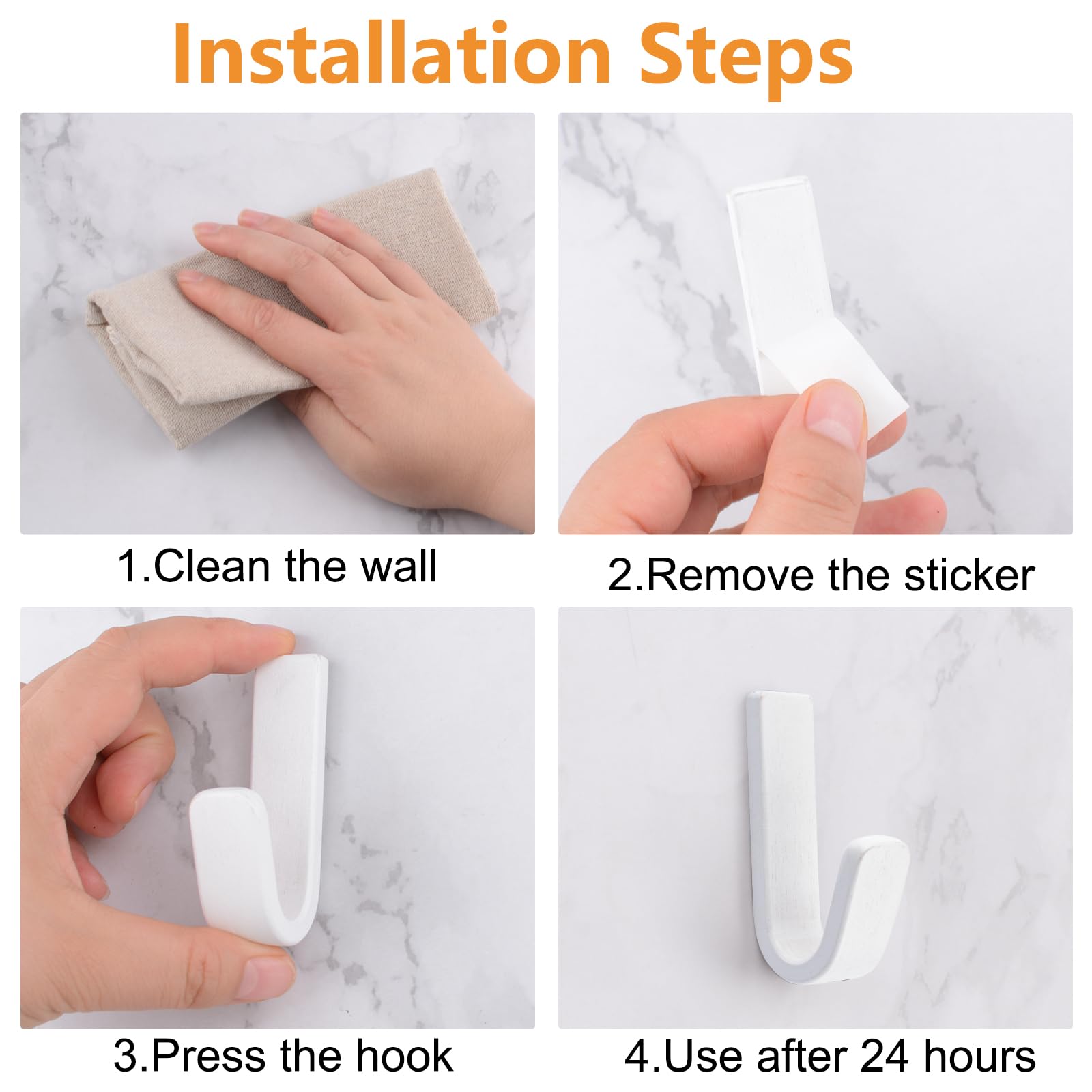 Installation Steps

1.Clean the wall

2.Remove the sticker

3.Press the hook

4.Use after 24 hours