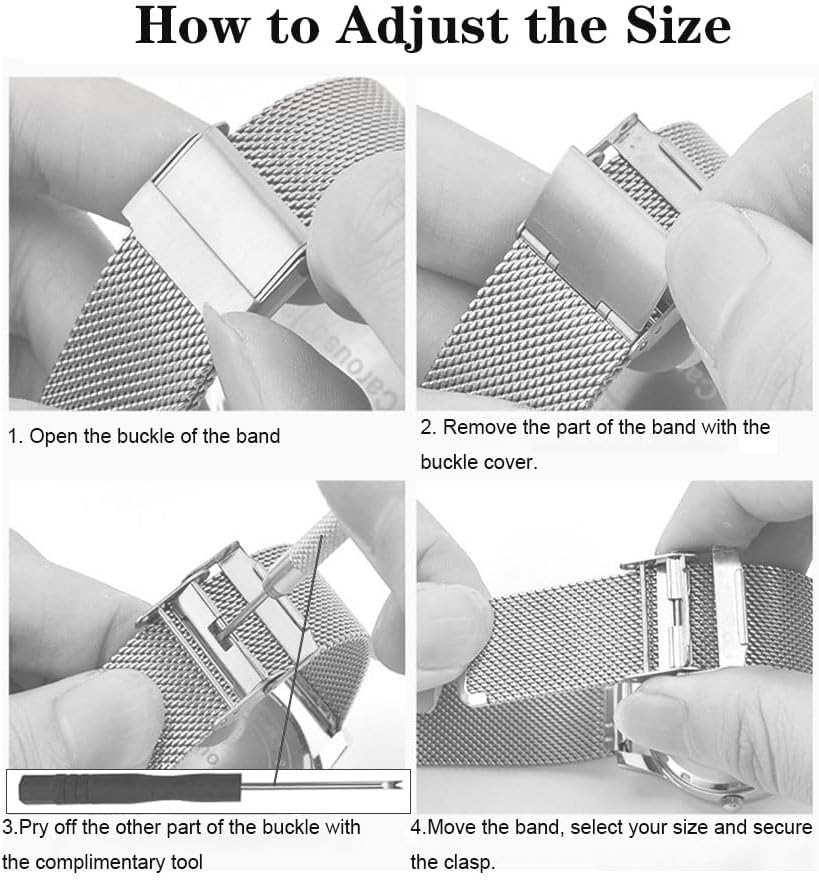 How to Adjust the Size

1. Open the buckle of the band

2. Remove the part of the band with the buckle cover.

3.Pry off the other part of the buckle with the complimentary tool

4.Move the band, select your size and secure the clasp.