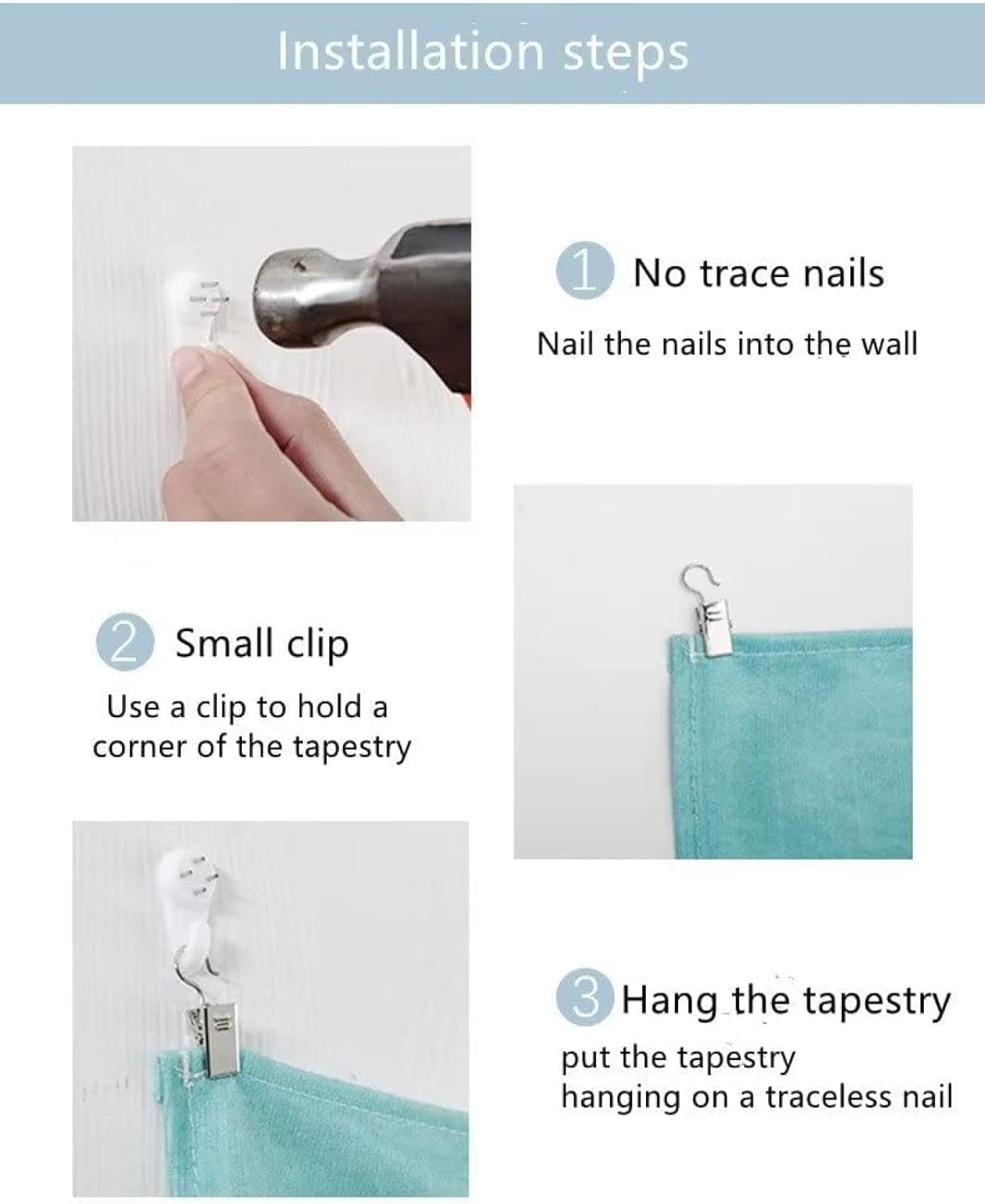 Installation steps

1 No trace nails

Nail the nails into the wall

2 Small clip

Use a clip to hold a corner of the tapestry

3 Hang the tapestry

put the tapestry hanging on a traceless nail