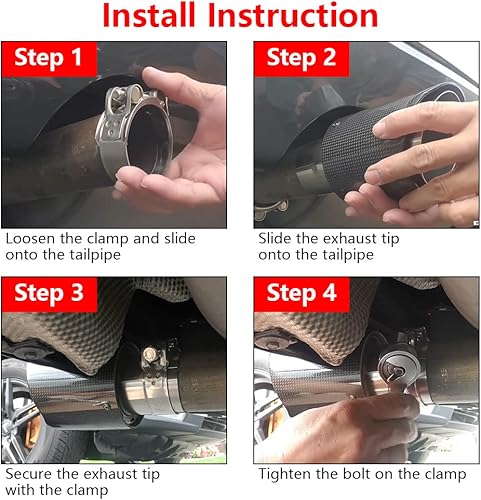 Install Instruction

Step 1

Loosen the clamp and slide onto the tailpipe

Step 2

Slide the exhaust tip onto the tailpipe

Step 3

Secure the exhaust tip with the clamp

Step 4

Tighten the bolt on the clamp