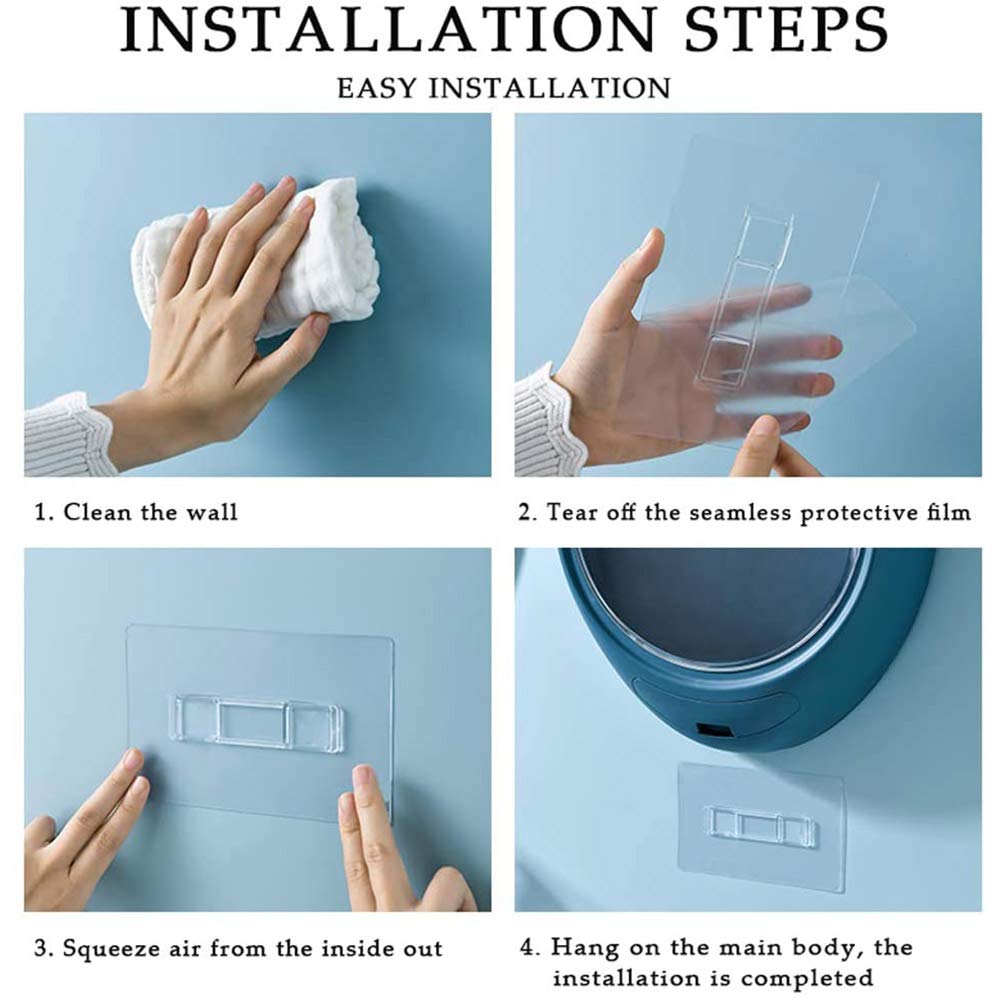 INSTALLATION STEPS

EASY INSTALLATION

1. Clean the wall

2. Tear off the seamless protective film

3. Squeeze air from the inside out

4. Hang on the main body, the installation is completed