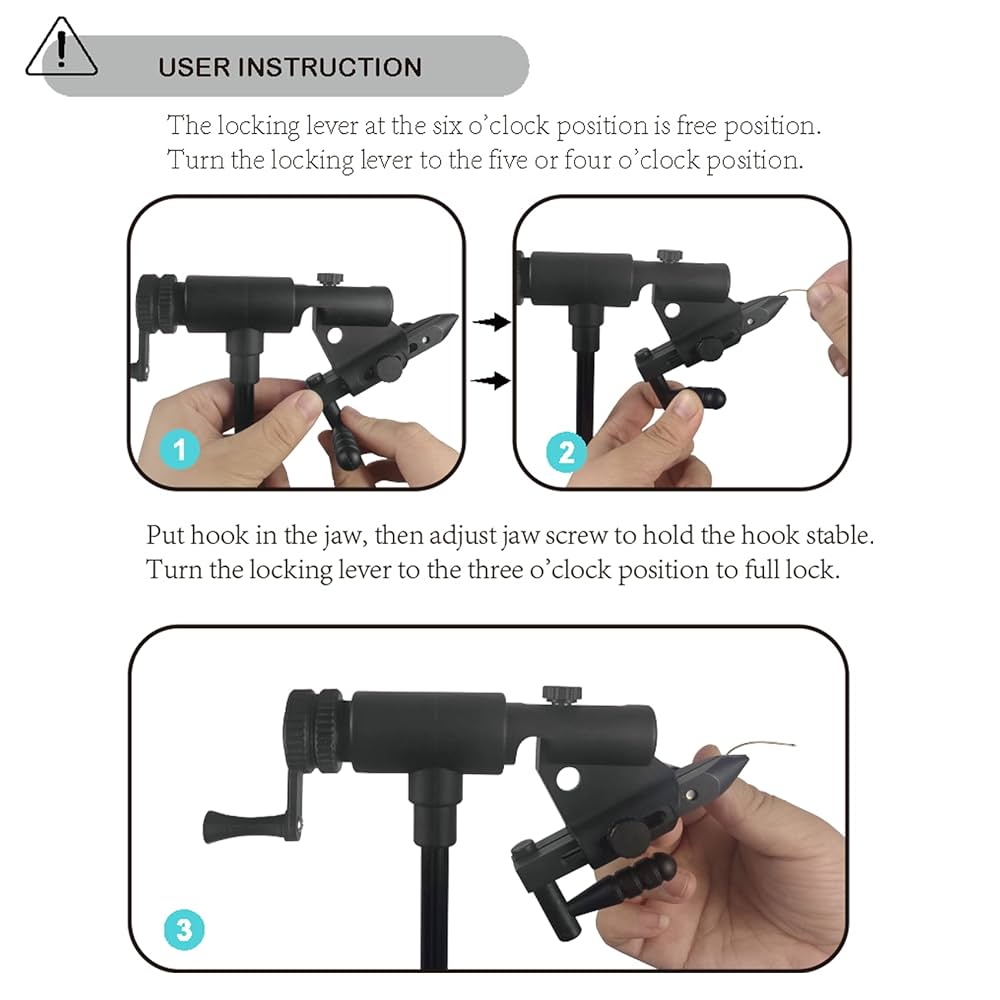 USER INSTRUCTION

The locking lever at the six o'clock position is free position.
Turn the locking lever to the five or four o'clock position.

1

2

Put hook in the jaw, then adjust jaw screw to hold the hook stable.
Turn the locking lever to the three o'clock position to full lock.

3