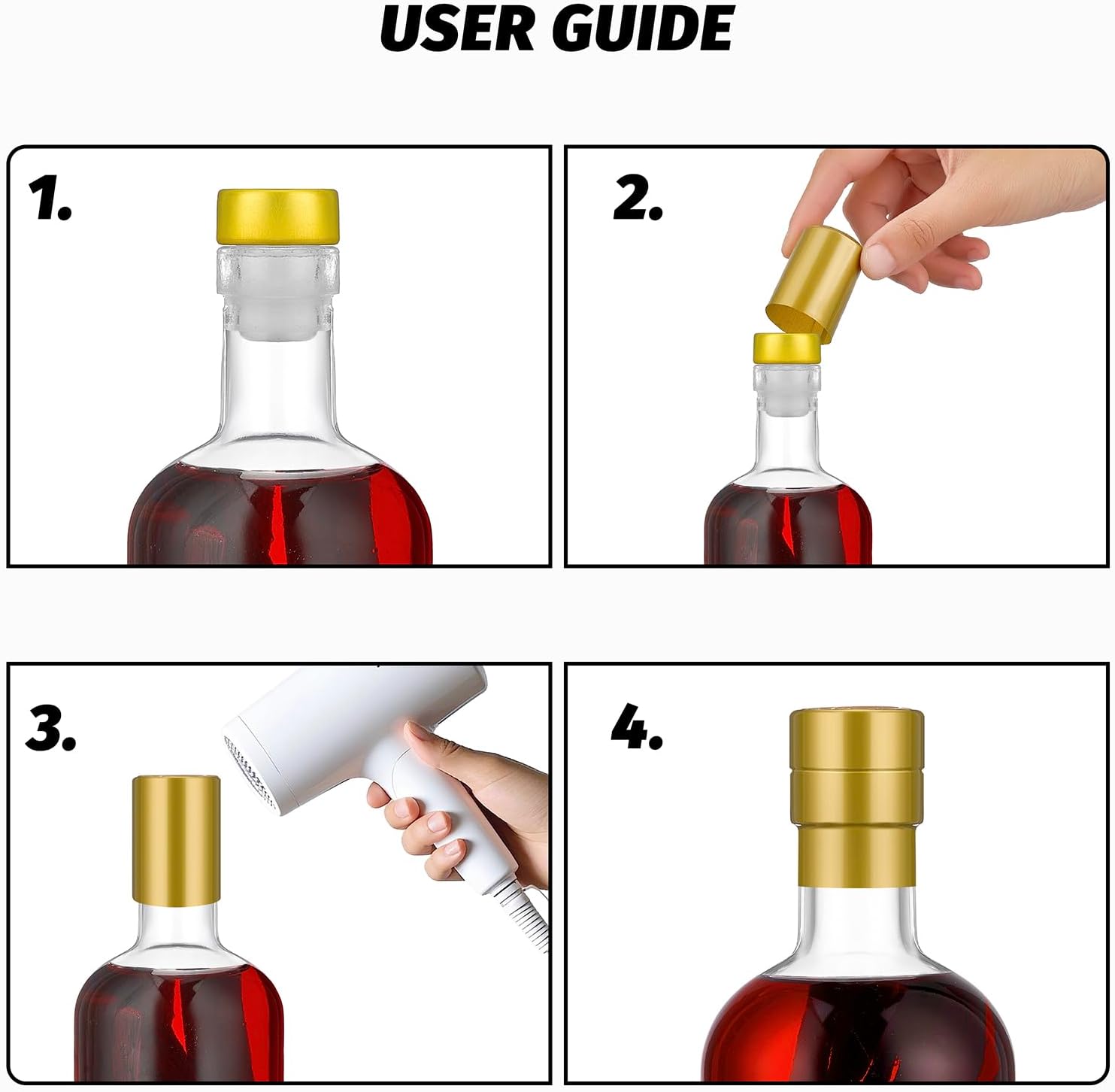 USER GUIDE

1.

2.

3.

4.