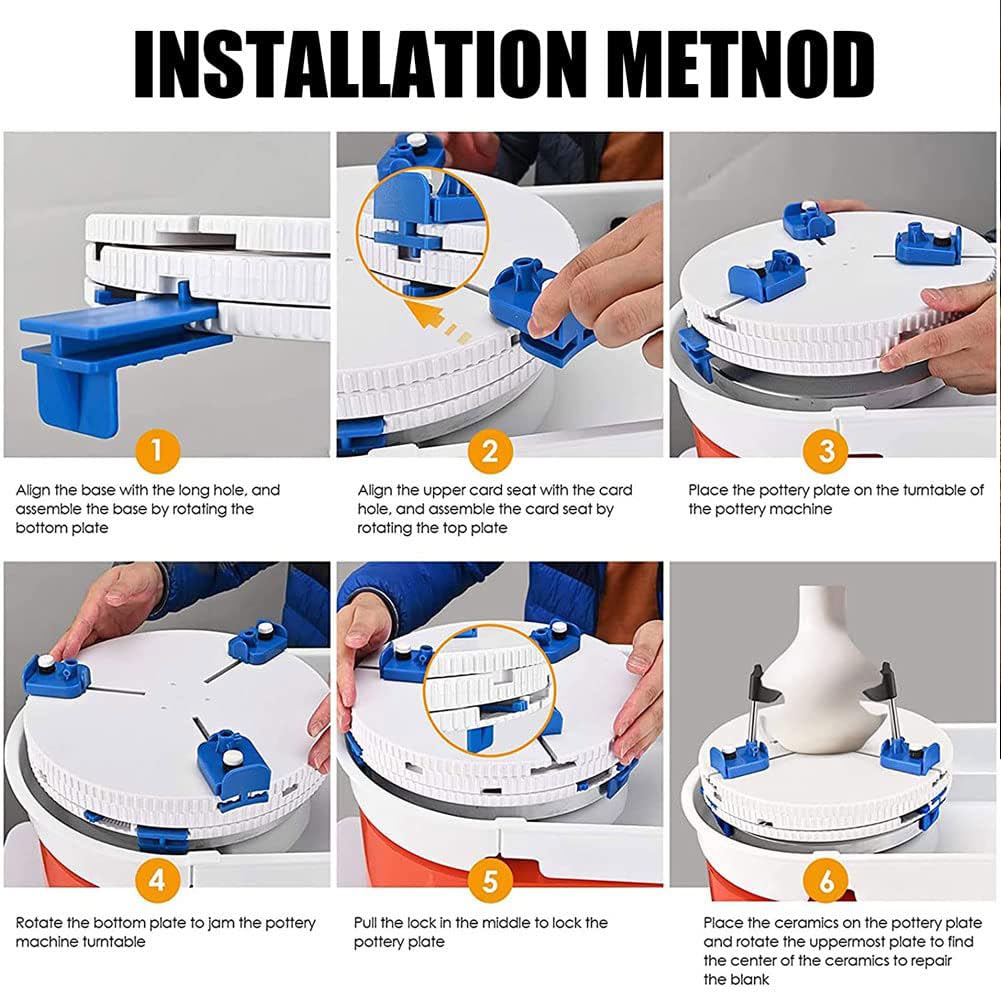 INSTALLATION METNOD

1

Align the base with the long hole, and assemble the base by rotating the bottom plate

2

Align the upper card seat with the card hole, and assemble the card seat by rotating the top plate

3

Place the pottery plate on the turntable of the pottery machine

4

Rotate the bottom plate to jam the pottery machine turntable

5

Pull the lock in the middle to lock the pottery plate

6

Place the ceramics on the pottery plate and rotate the uppermost plate to find the center of the ceramics to repair the blank