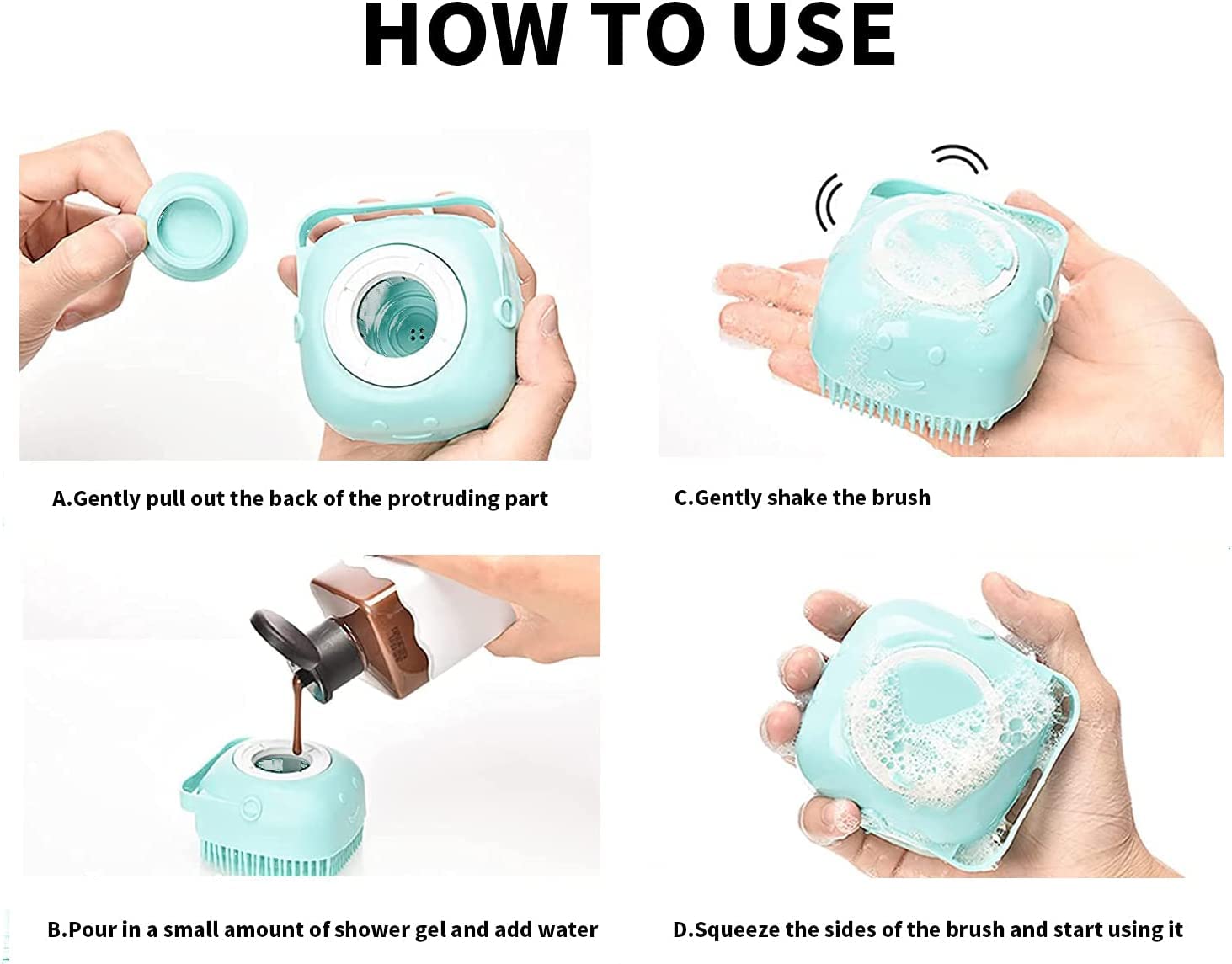 HOW TO USE

A.Gently pull out the back of the protruding part

C.Gently shake the brush

B.Pour in a small amount of shower gel and add water

D.Squeeze the sides of the brush and start using it